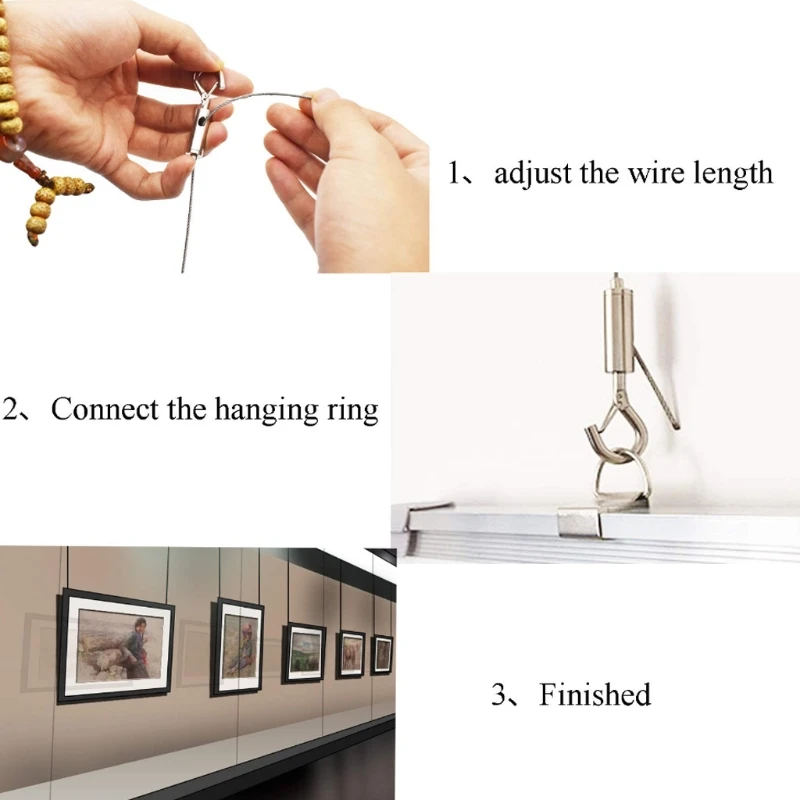 1、adjust the wire length

2、Connect the hanging ring

3、Finished