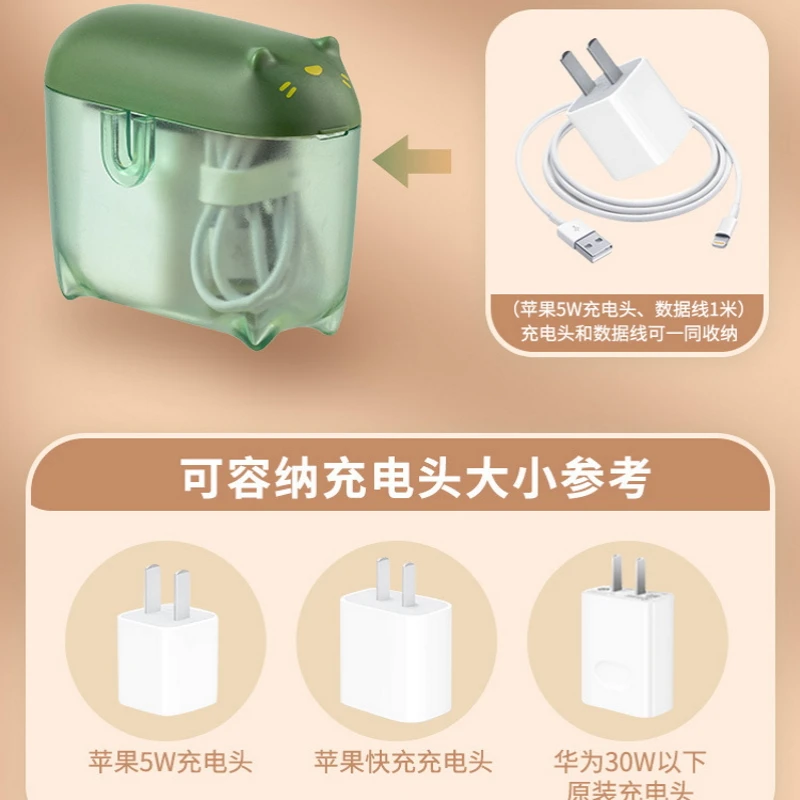 （苹果5W充电头、数据线1米）
充电头和数据线可一同收纳

可容纳充电头大小参考

苹果5W充电头

苹果快充充电头

华为30W以下
原装充电头