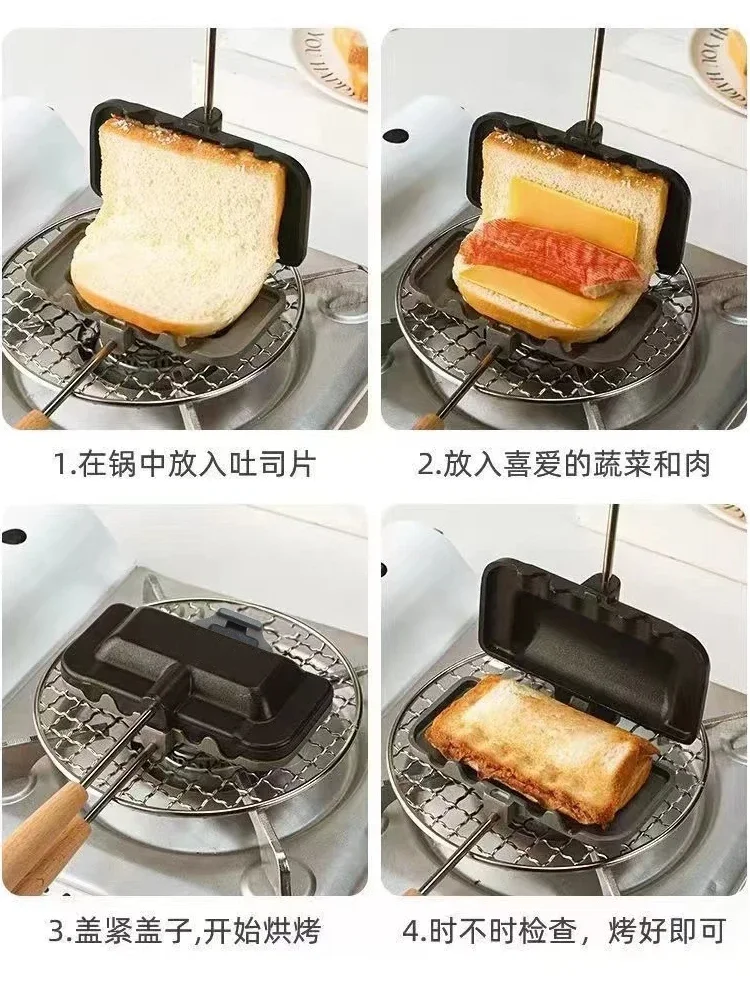 1.在锅中放入吐司片

2.放入喜爱的蔬菜和肉

3.盖紧盖子,开始烘烤

4.时不时检查，烤好即可