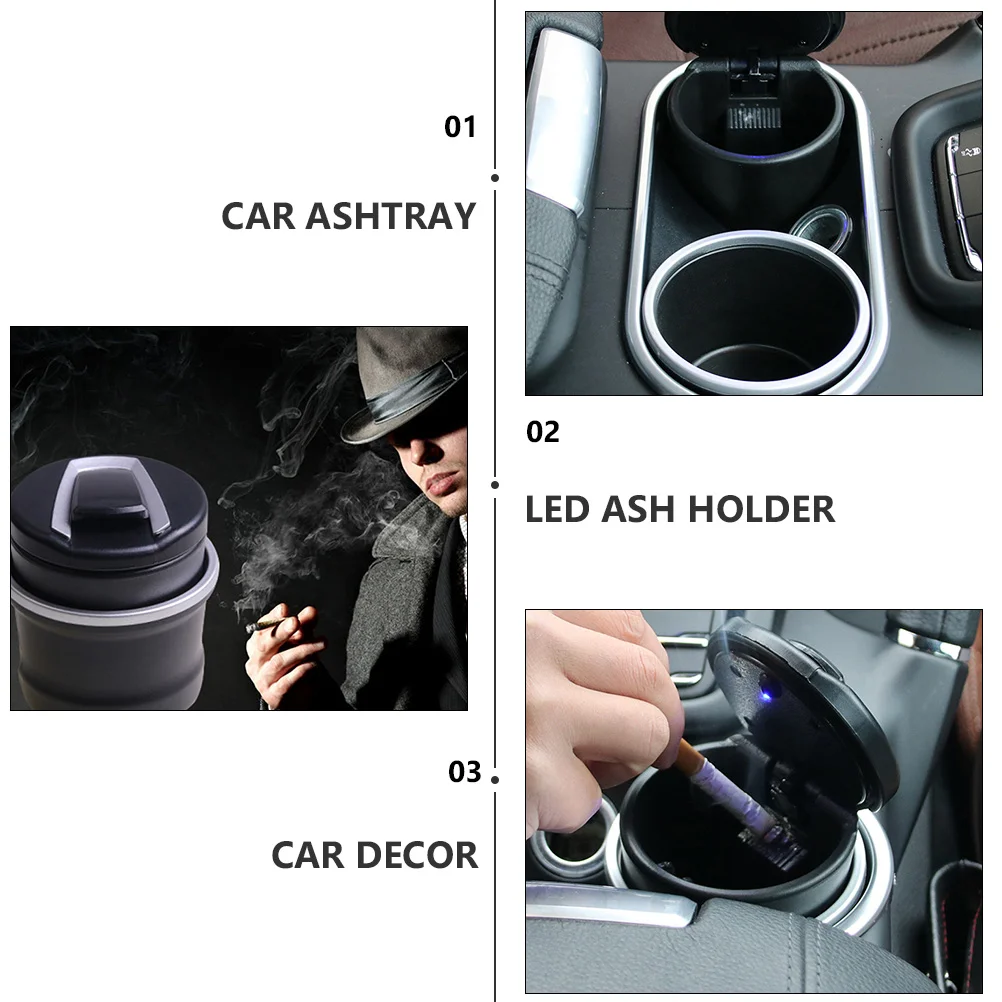 01

CAR ASHTRAY

02

LED ASH HOLDER

03

CAR DECOR