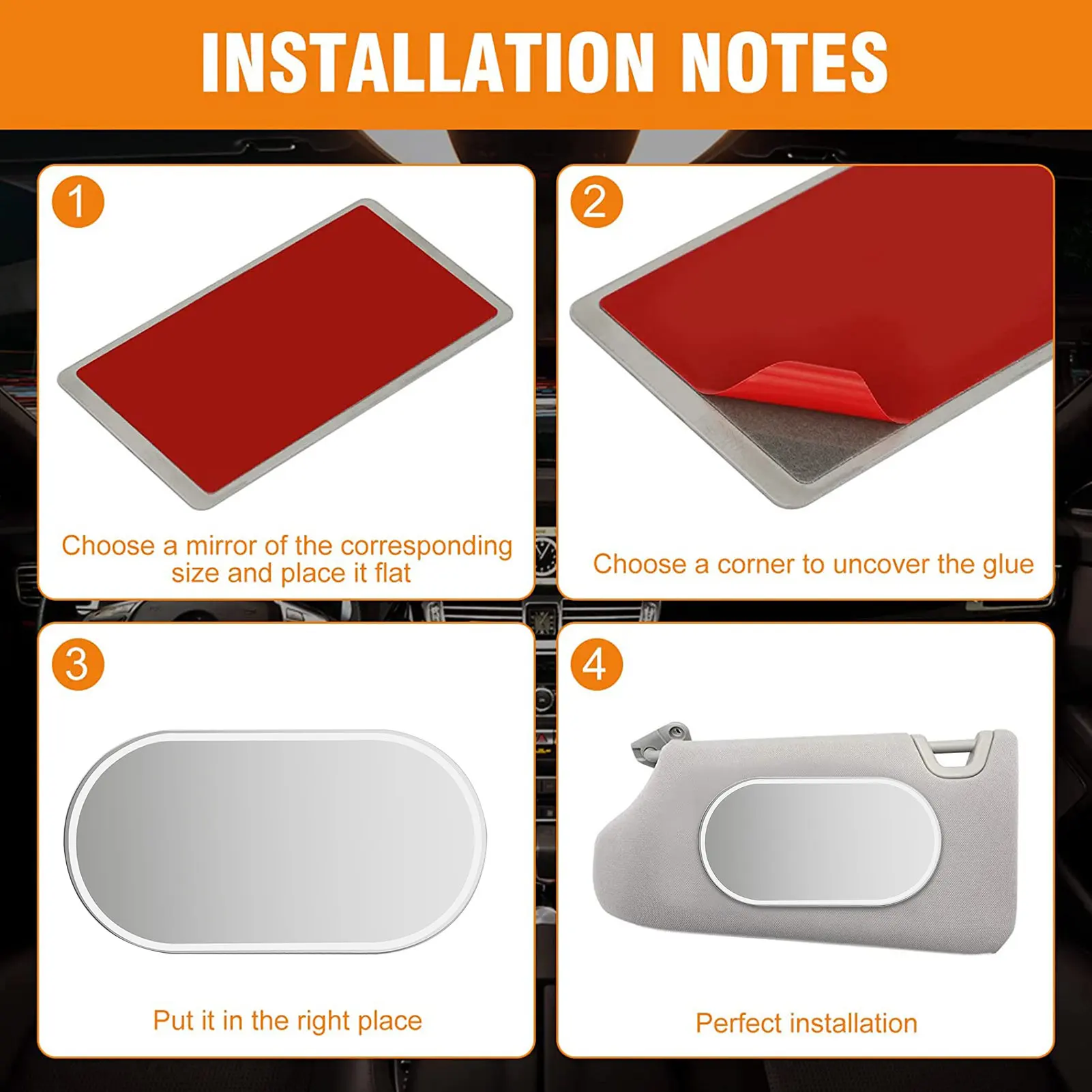 INSTALLATION NOTES

1

Choose a mirror of the corresponding size and place it flat

2

Choose a corner to uncover the glue

3

Put it in the right place

4

Perfect installation