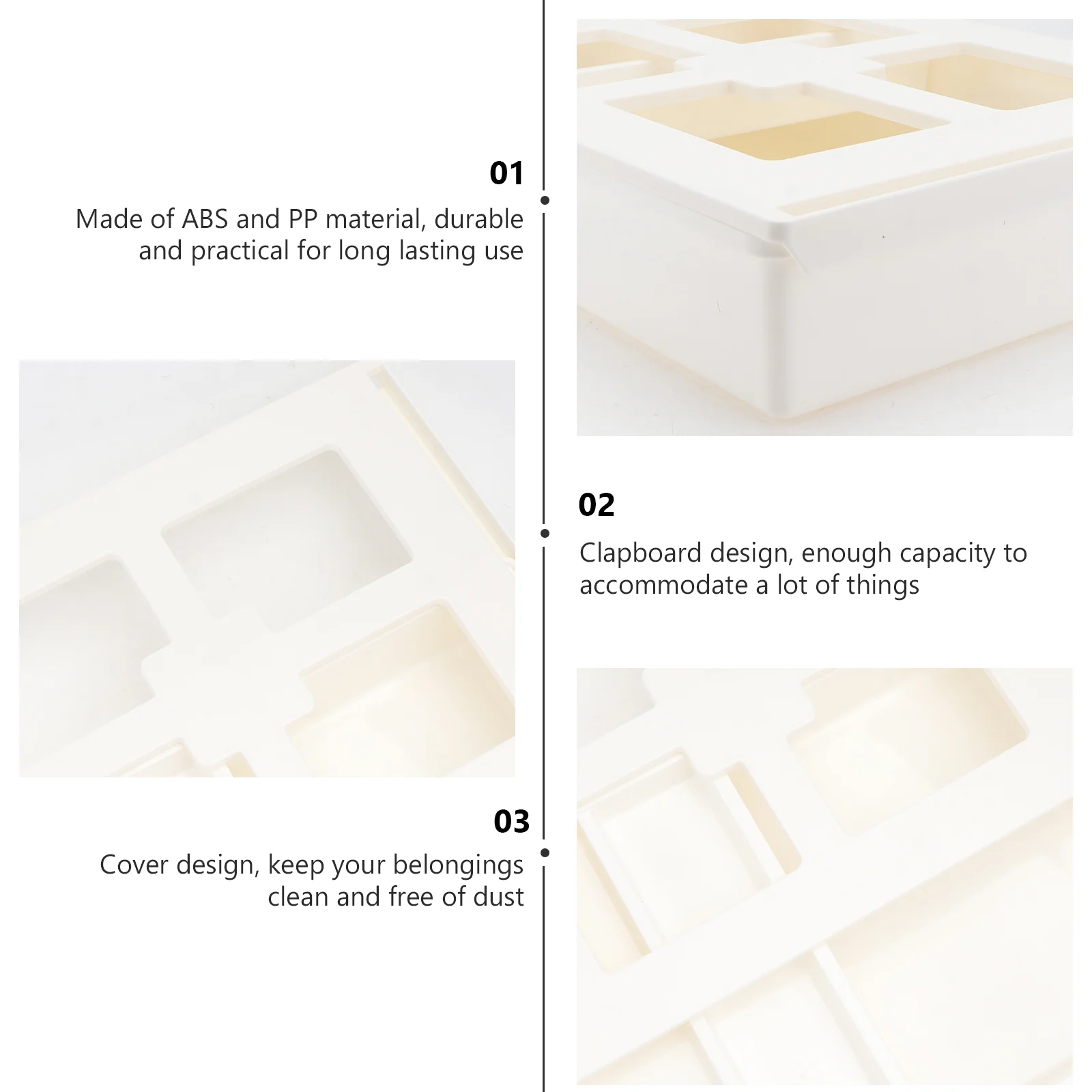 01

Made of ABS and PP material, durable and practical for long lasting use

02

Clapboard design, enough capacity to accommodate a lot of things

03

Cover design, keep your belongings clean and free of dust