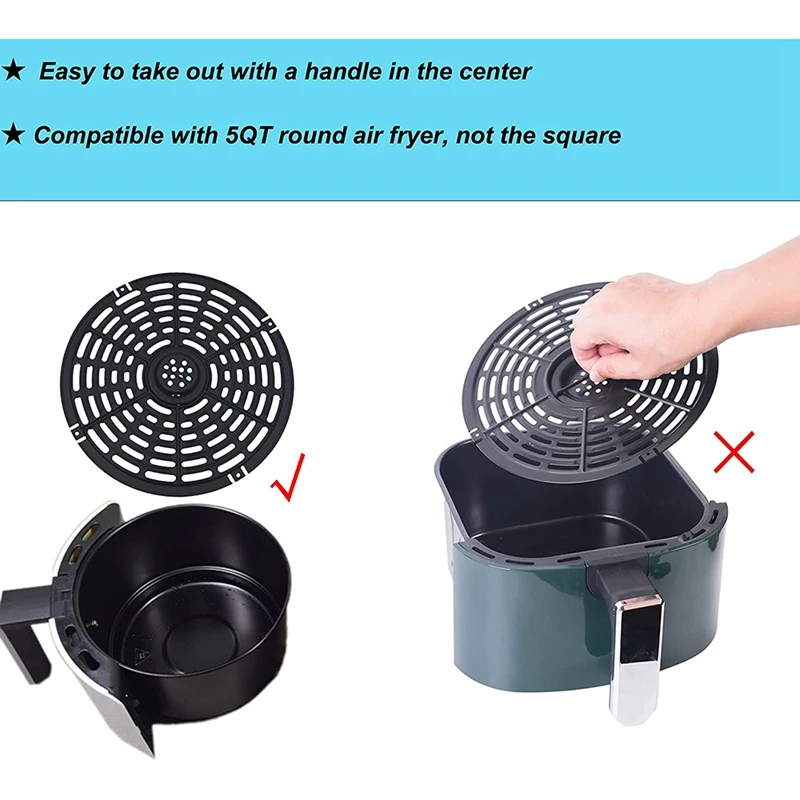 ★ Easy to take out with a handle in the center

★ Compatible with 5QT round air fryer, not the square