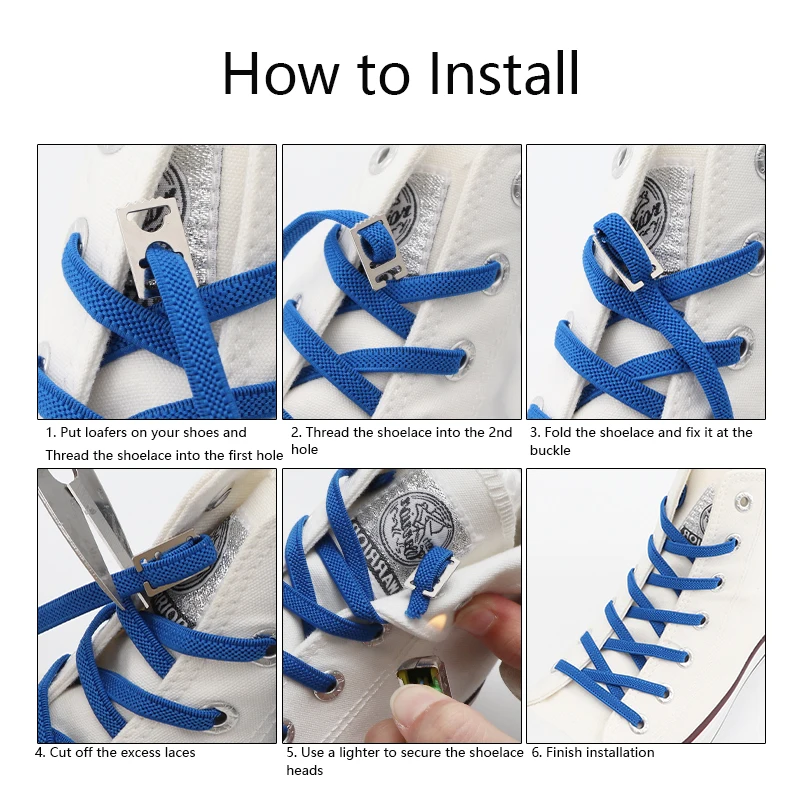 How to Install

1. Put loafers on your shoes and Thread the shoelace into the first hole

2. Thread the shoelace into the 2nd hole

3. Fold the shoelace and fix it at the buckle

4. Cut off the excess laces

5. Use a lighter to secure the shoelace heads

6. Finish installation