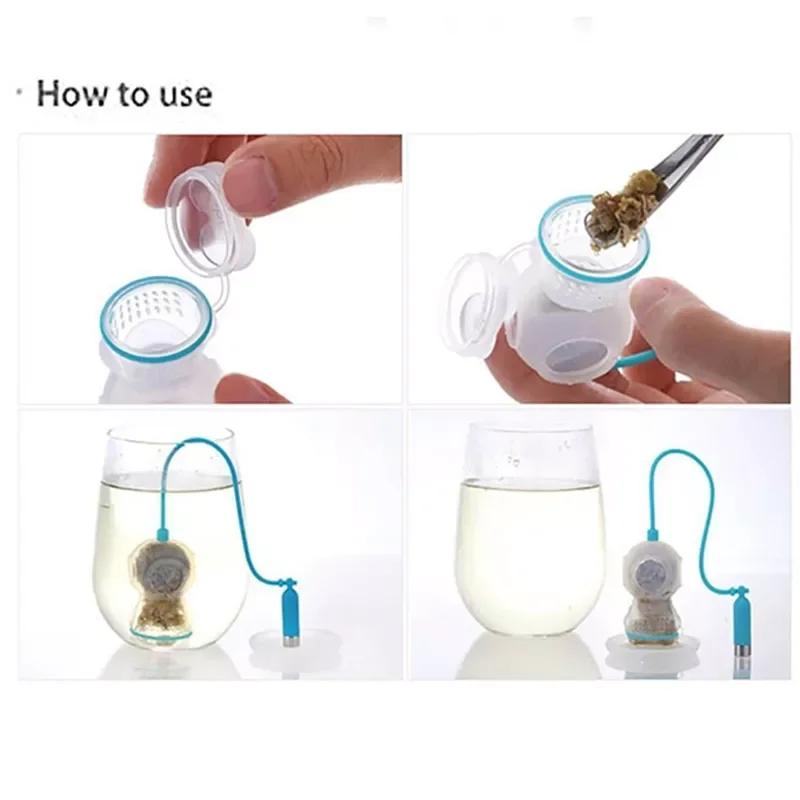 · How to use