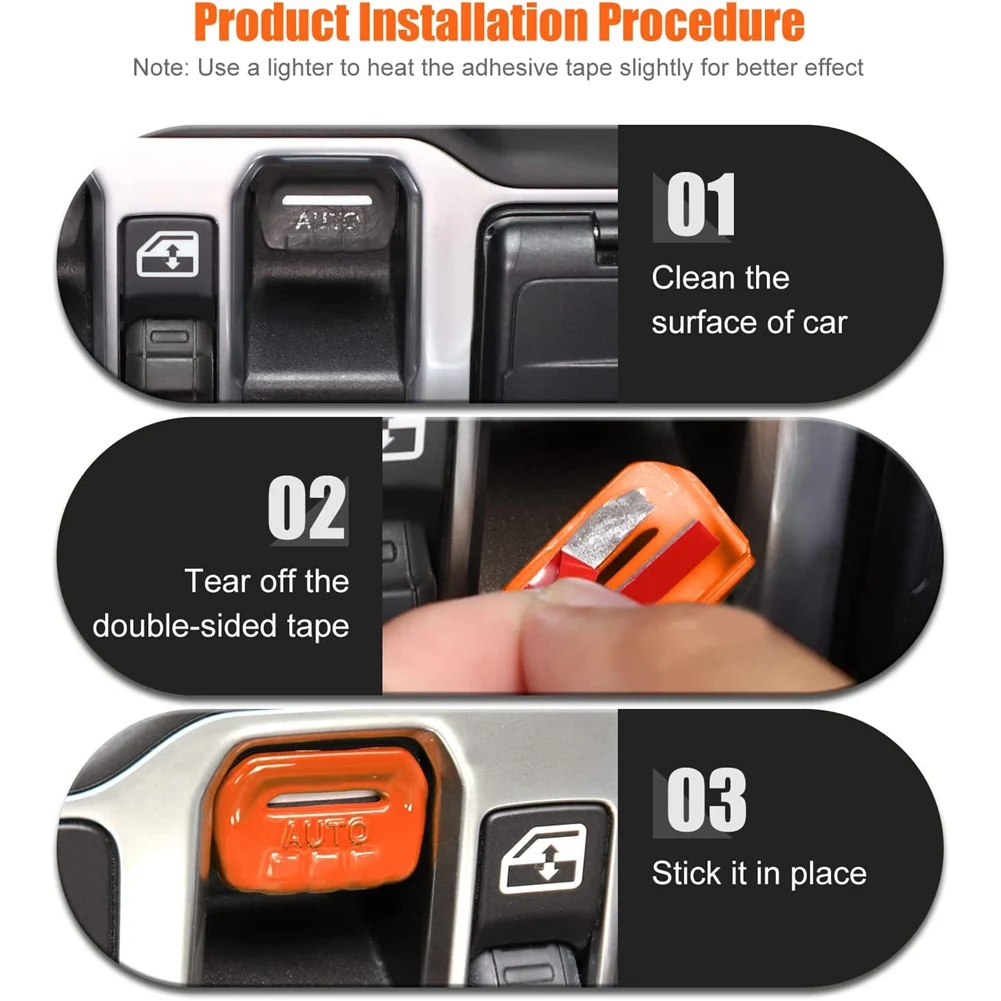 Product Installation Procedure

Note: Use a lighter to heat the adhesive tape slightly for better effect

AUTO

01

Clean the surface of car

02

Tear off the double-sided tape

AUTO

03

Stick it in place