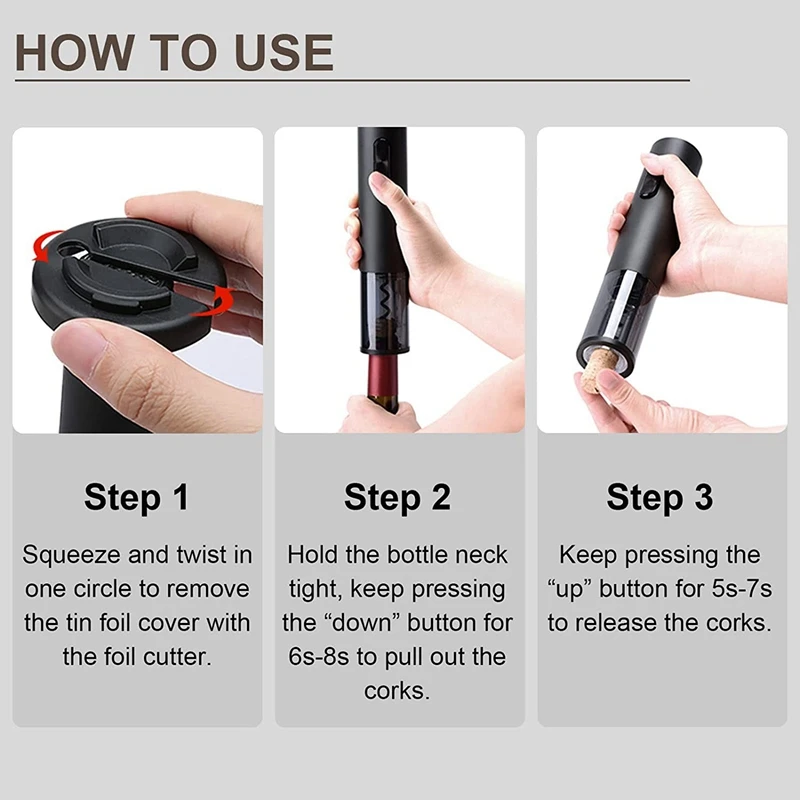 HOW TO USE

Step 1

Squeeze and twist in one circle to remove the tin foil cover with the foil cutter.

Step 2

Hold the bottle neck tight, keep pressing the “down” button for 6s-8s to pull out the corks.

Step 3

Keep pressing the “up” button for 5s-7s to release the corks.