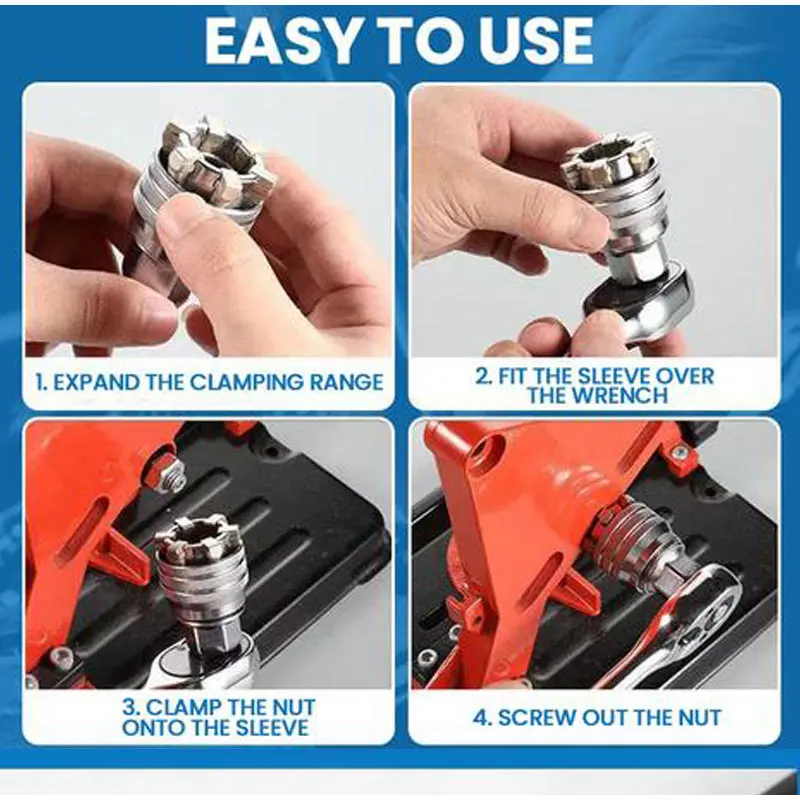 EASY TO USE

1. EXPAND THE CLAMPING RANGE

2. FIT THE SLEEVE OVER THE WRENCH

3. CLAMP THE NUT ONTO THE SLEEVE

4. SCREW OUT THE NUT