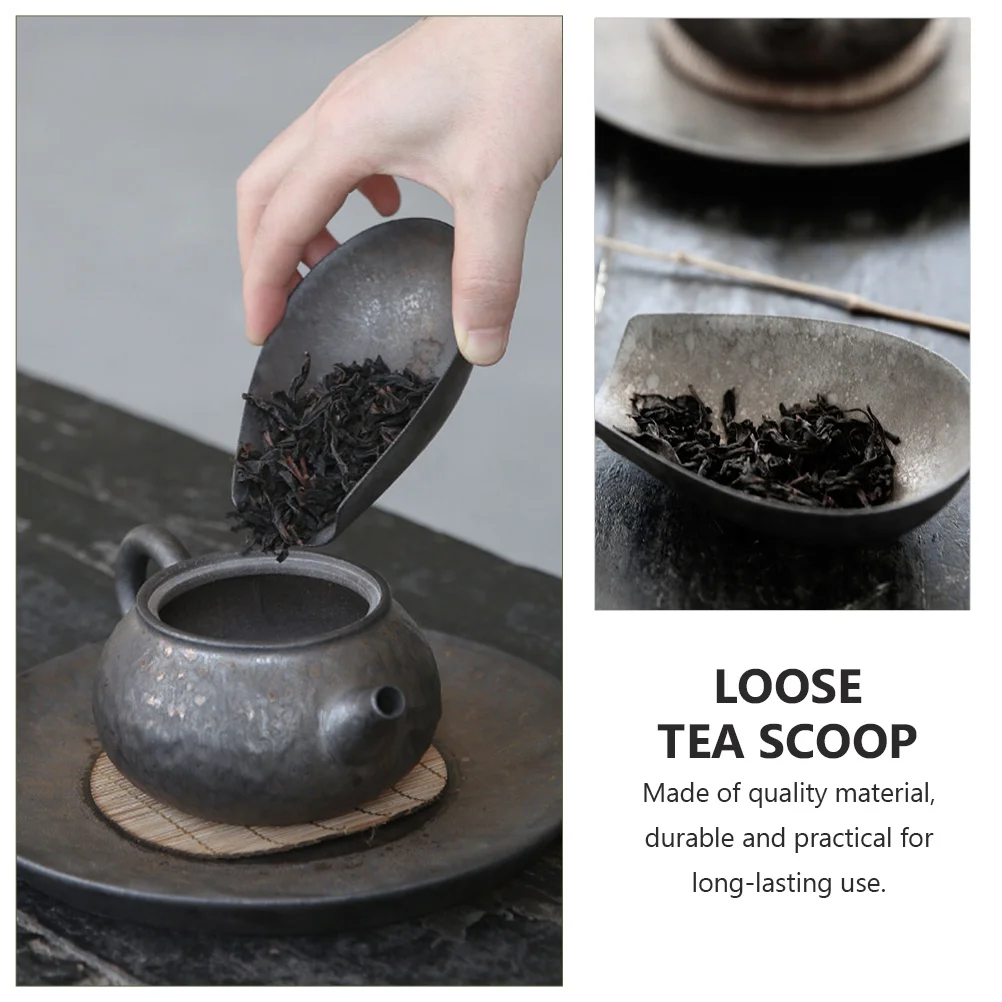 LOOSE
TEA SCOOP

Made of quality material, durable and practical for long-lasting use.