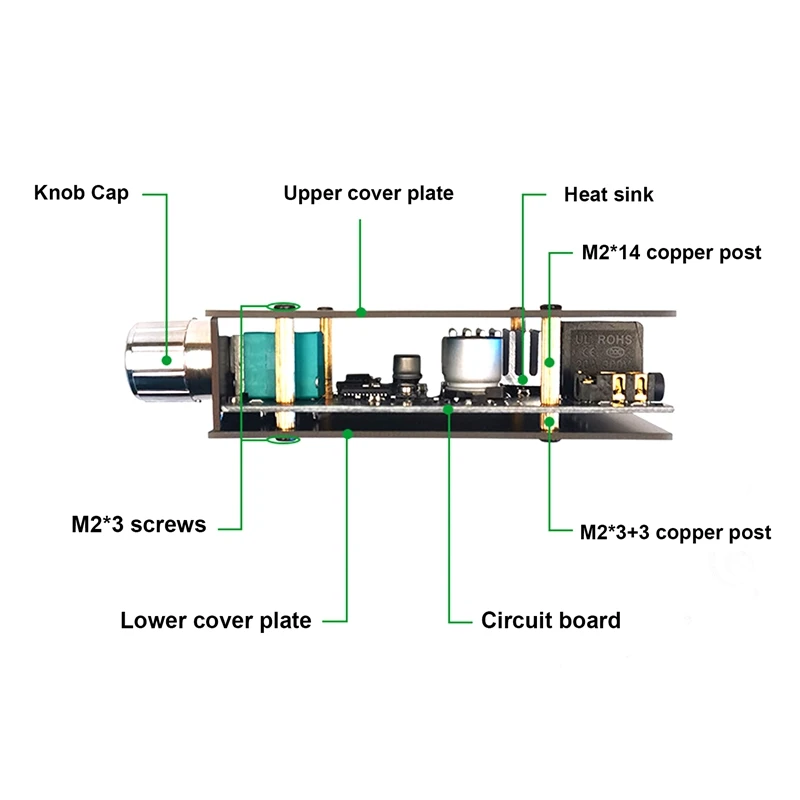 Knob Cap

Upper cover plate

Heat sink

M2*14 copper post

UL ROHS

M2*3 screws

M2*3+3 copper post

Lower cover plate

Circuit board