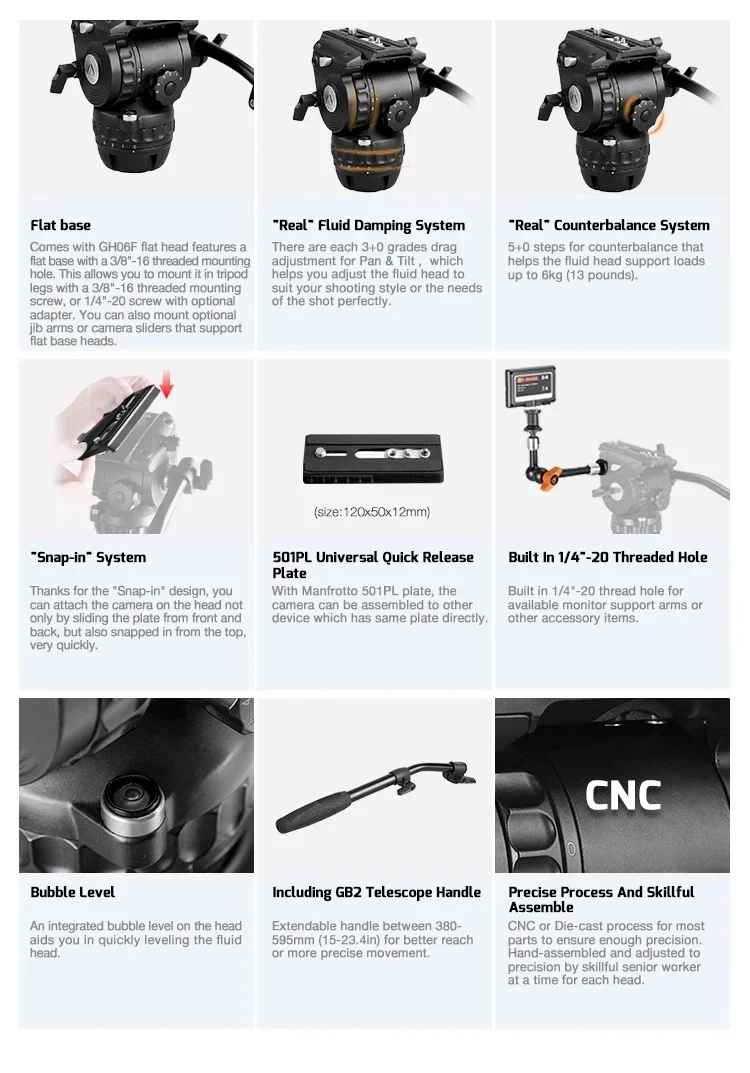 Flat base

Comes with GH06F flat head features a flat base with a 3/8"-16 threaded mounting hole. This allows you to mount it in tripod legs with a 3/8"-16 threaded mounting screw, or 1/4"-20 screw with optional adapter. You can also mount optional jib arms or camera sliders that support flat base heads.

"Real" Fluid Damping System

There are each 3+0 grades drag adjustment for Pan & Tilt , which helps you adjust the fluid head to suit your shooting style or the needs of the shot perfectly.

"Real" Counterbalance System

5+0 steps for counterbalance that helps the fluid head support loads up to 6kg (13 pounds).

"Snap-in" System

Thanks for the "Snap-in" design, you can attach the camera on the head not only by sliding the plate from front and back, but also snapped in from the top, very quickly.

(size:120x50x12mm)

501PL Universal Quick Release Plate

With Manfrotto 501PL plate, the camera can be assembled to other device which has same plate directly.

Built In 1/4"-20 Threaded Hole

Built in 1/4"-20 thread hole for available monitor support arms or other accessory items.

Bubble Level

An integrated bubble level on the head aids you in quickly leveling the fluid head.

Including GB2 Telescope Handle

Extendable handle between 380-595mm (15-23.4in) for better reach or more precise movement.

CNC

Precise Process And Skillful Assemble

CNC or Die-cast process for most parts to ensure enough precision. Hand-assembled and adjusted to precision by skillful senior worker at a time for each head.