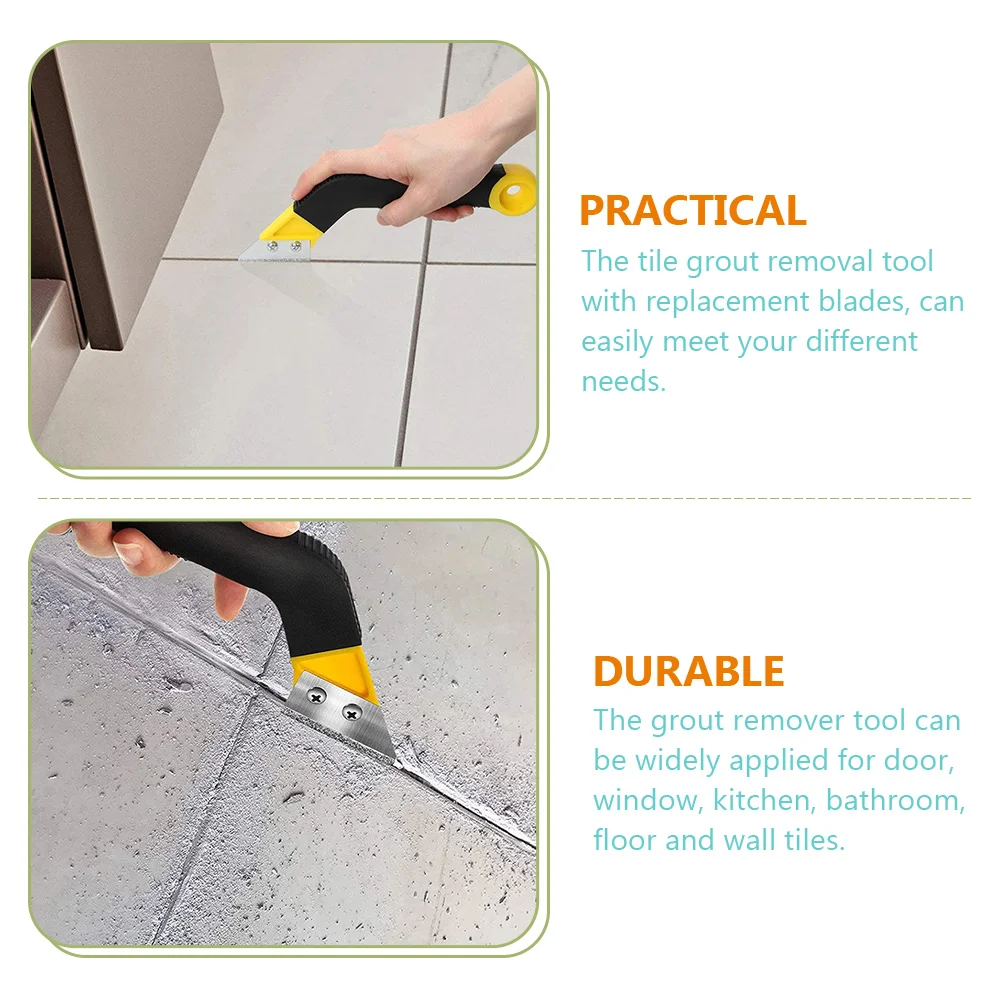 PRACTICAL
The tile grout removal tool with replacement blades, can easily meet your different needs.

DURABLE
The grout remover tool can be widely applied for door, window, kitchen, bathroom, floor and wall tiles.