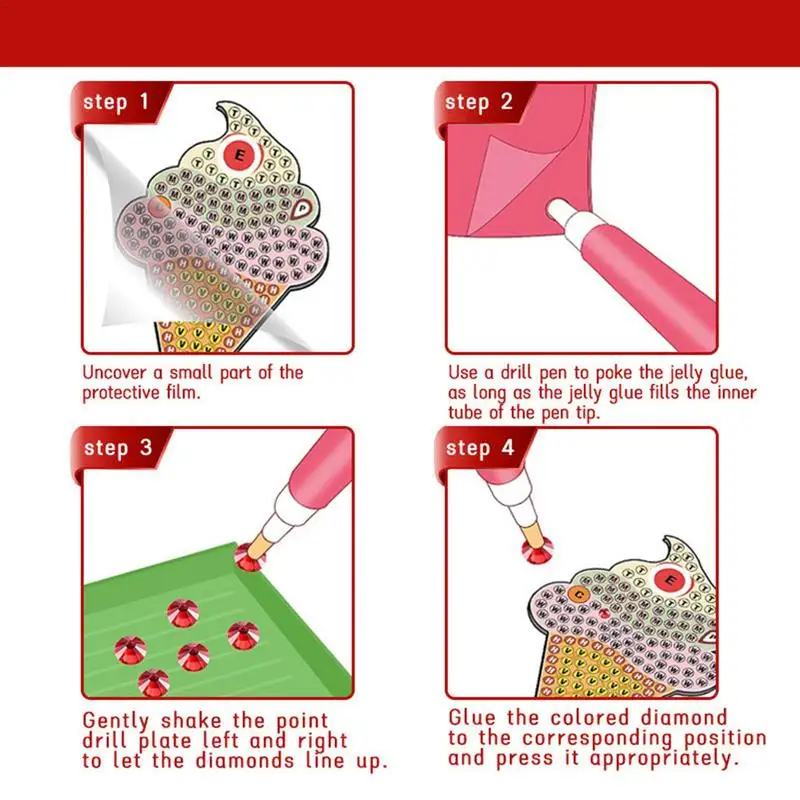 step 1

Uncover a small part of the protective film.

step 2

Use a drill pen to poke the jelly glue, as long as the jelly glue fills the inner tube of the pen tip.

step 3

Gently shake the point drill plate left and right to let the diamonds line up.

step 4

Glue the colored diamond to the corresponding position and press it appropriately.