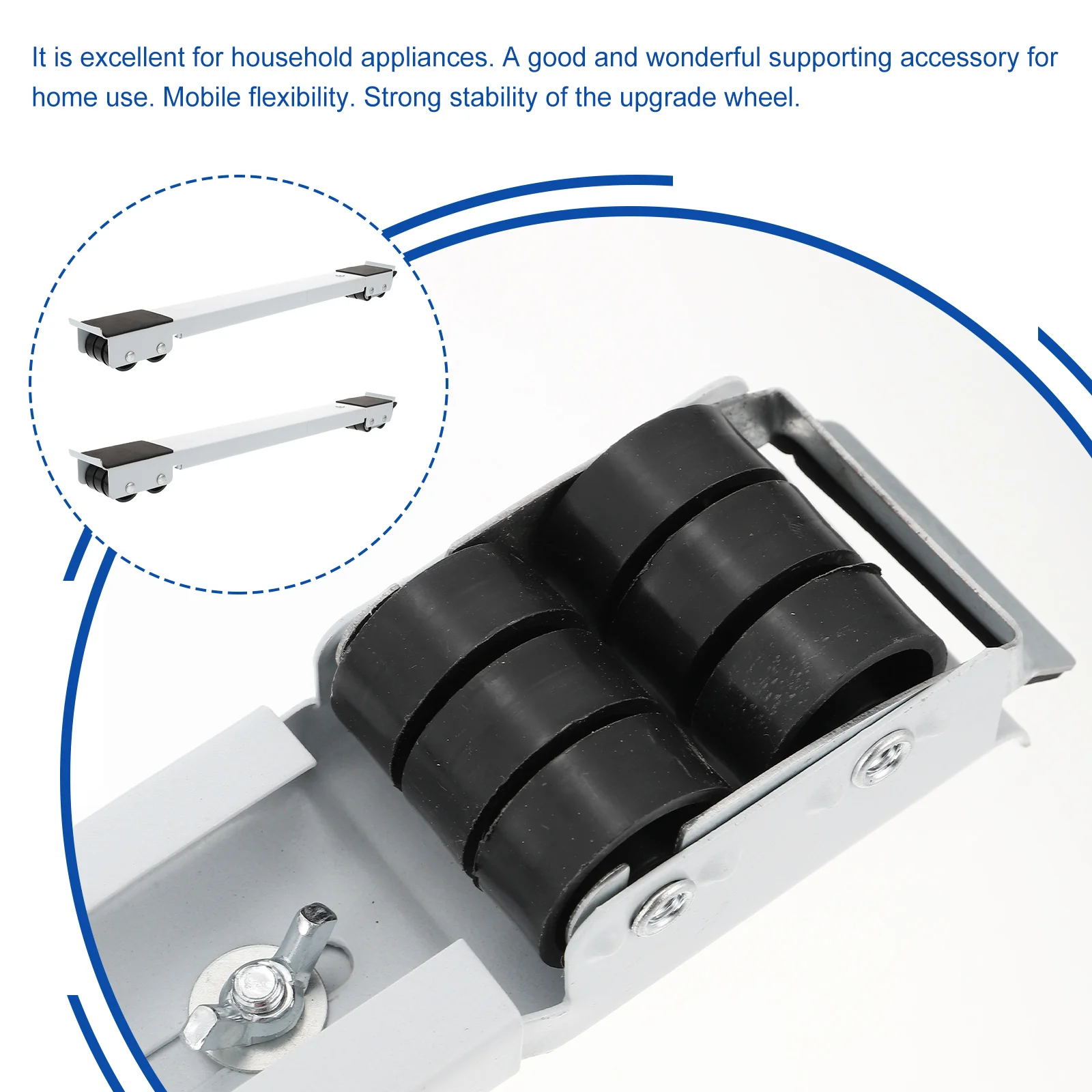 It is excellent for household appliances. A good and wonderful supporting accessory for home use. Mobile flexibility. Strong stability of the upgrade wheel.