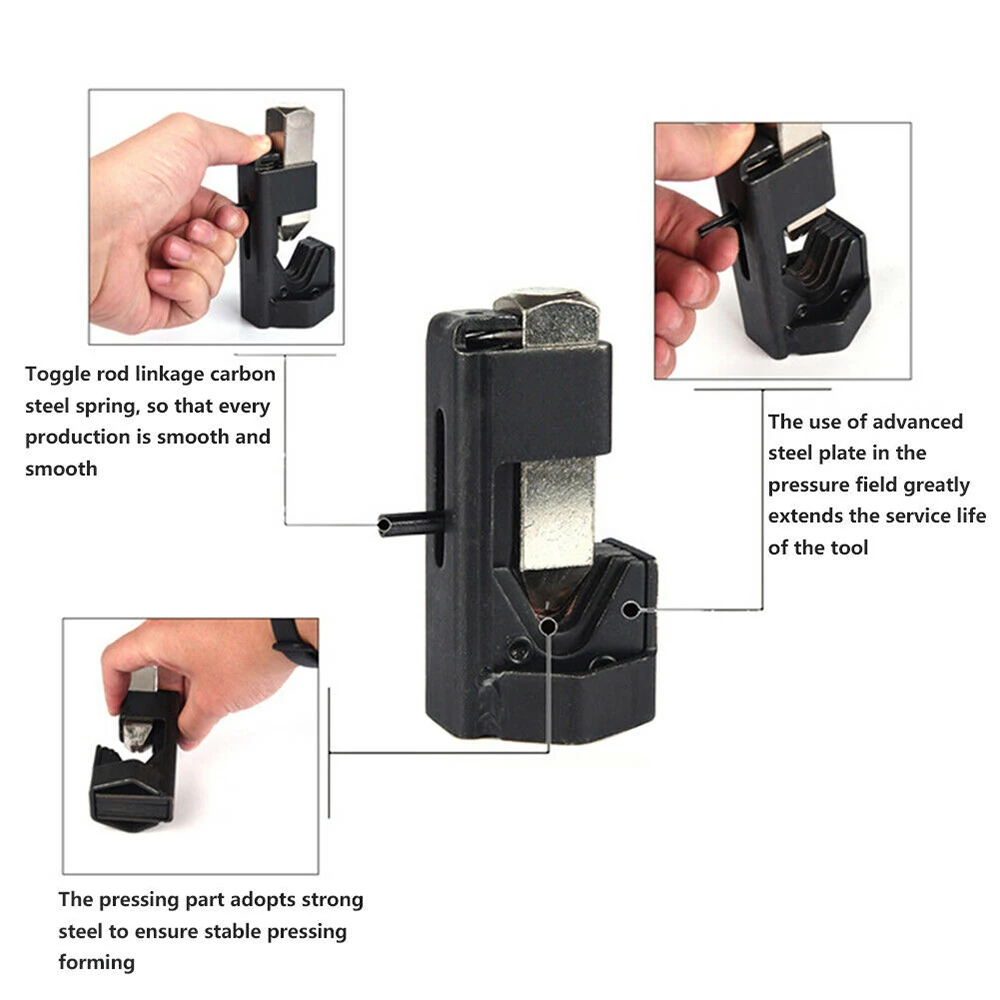 Toggle rod linkage carbon steel spring, so that every production is smooth and smooth

The use of advanced steel plate in the pressure field greatly extends the service life of the tool

The pressing part adopts strong steel to ensure stable pressing forming