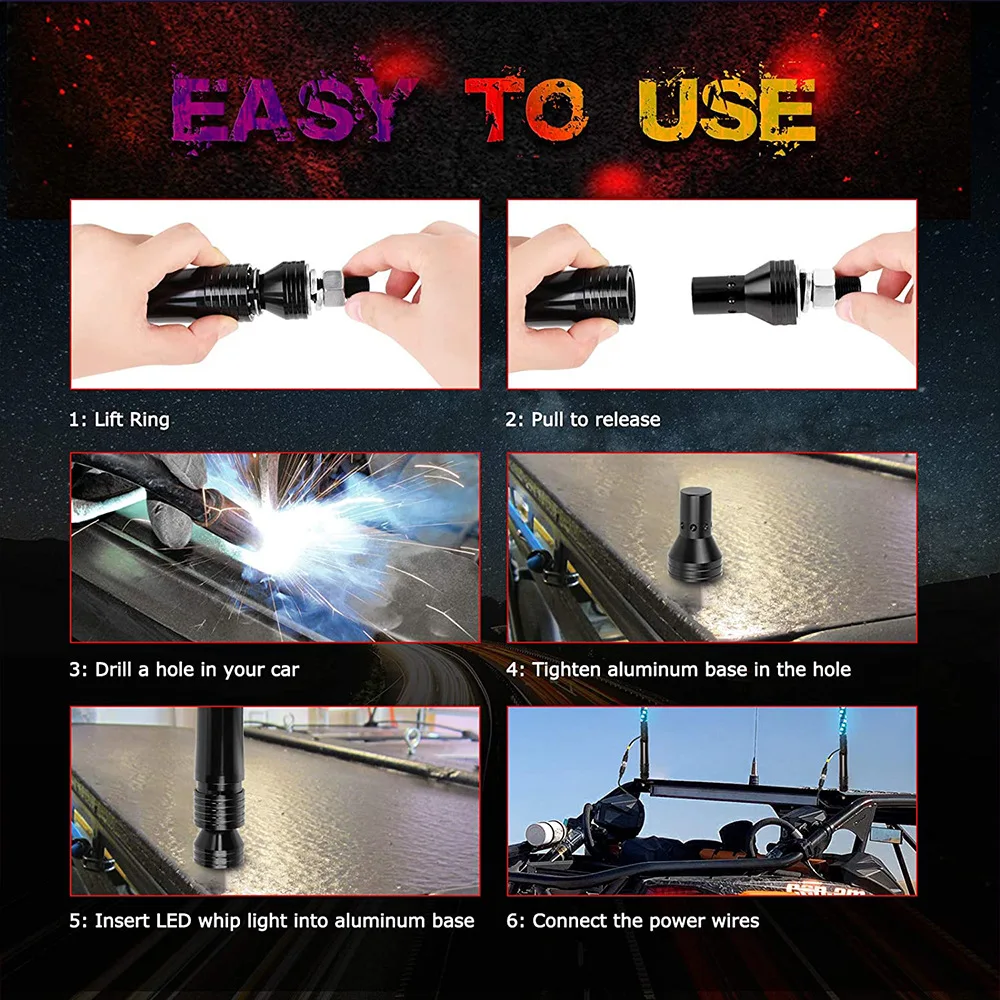 EASY TO USE

1: Lift Ring

2: Pull to release

3: Drill a hole in your car

4: Tighten aluminum base in the hole

5: Insert LED whip light into aluminum base

6: Connect the power wires