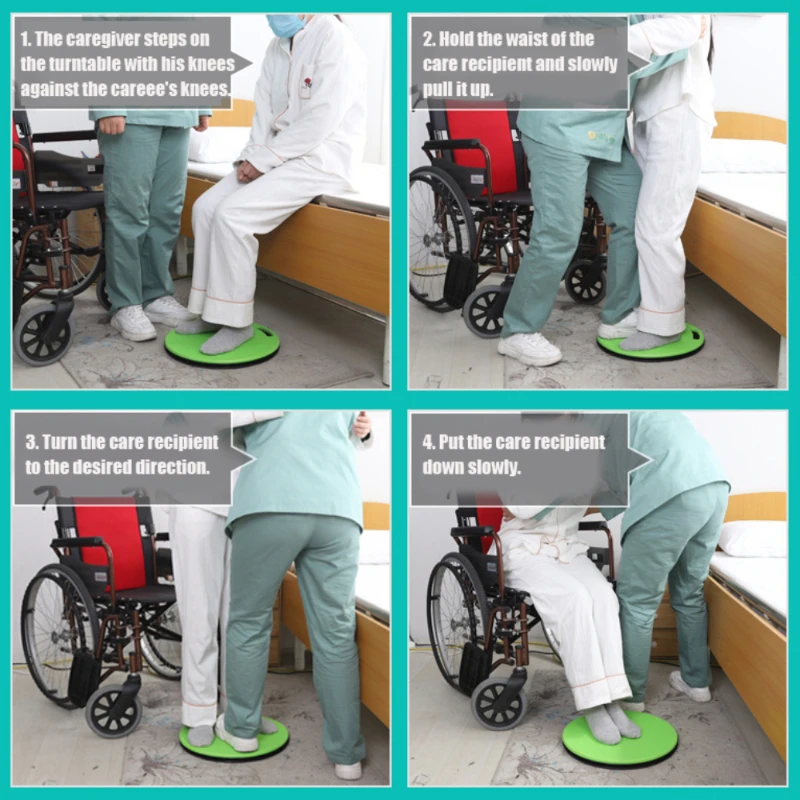 1. The caregiver steps on the turntable with his knees against the careee's knees.

2. Hold the waist of the care recipient and slowly pull it up.

3. Turn the care recipient to the desired direction.

4. Put the care recipient down slowly.