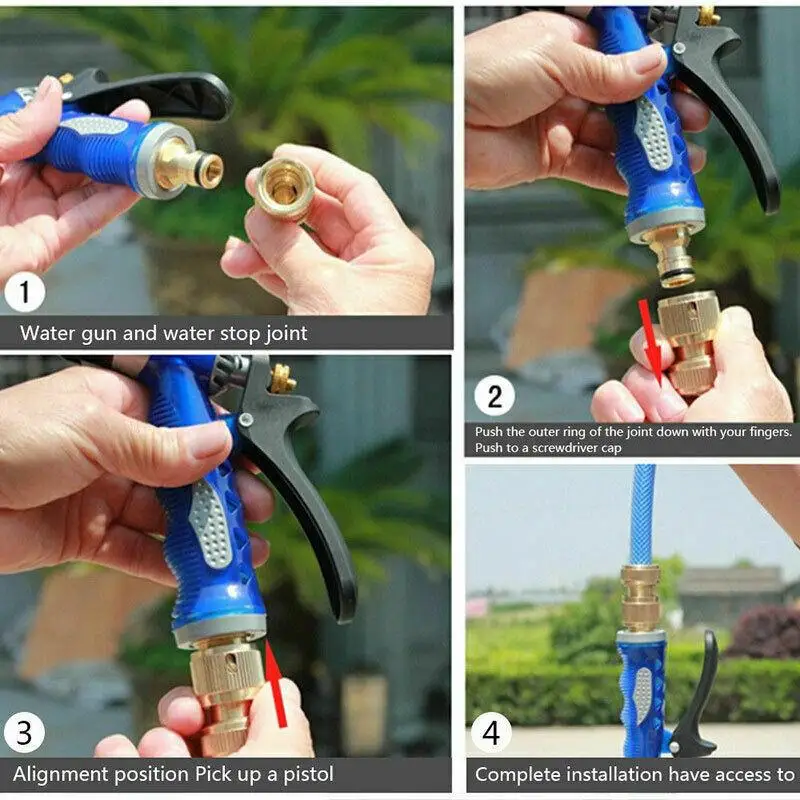 1
Water gun and water stop joint

2
Push the outer ring of the joint down with your fingers.
Push to a screwdriver cap

3
Alignment position Pick up a pistol

4
Complete installation have access to