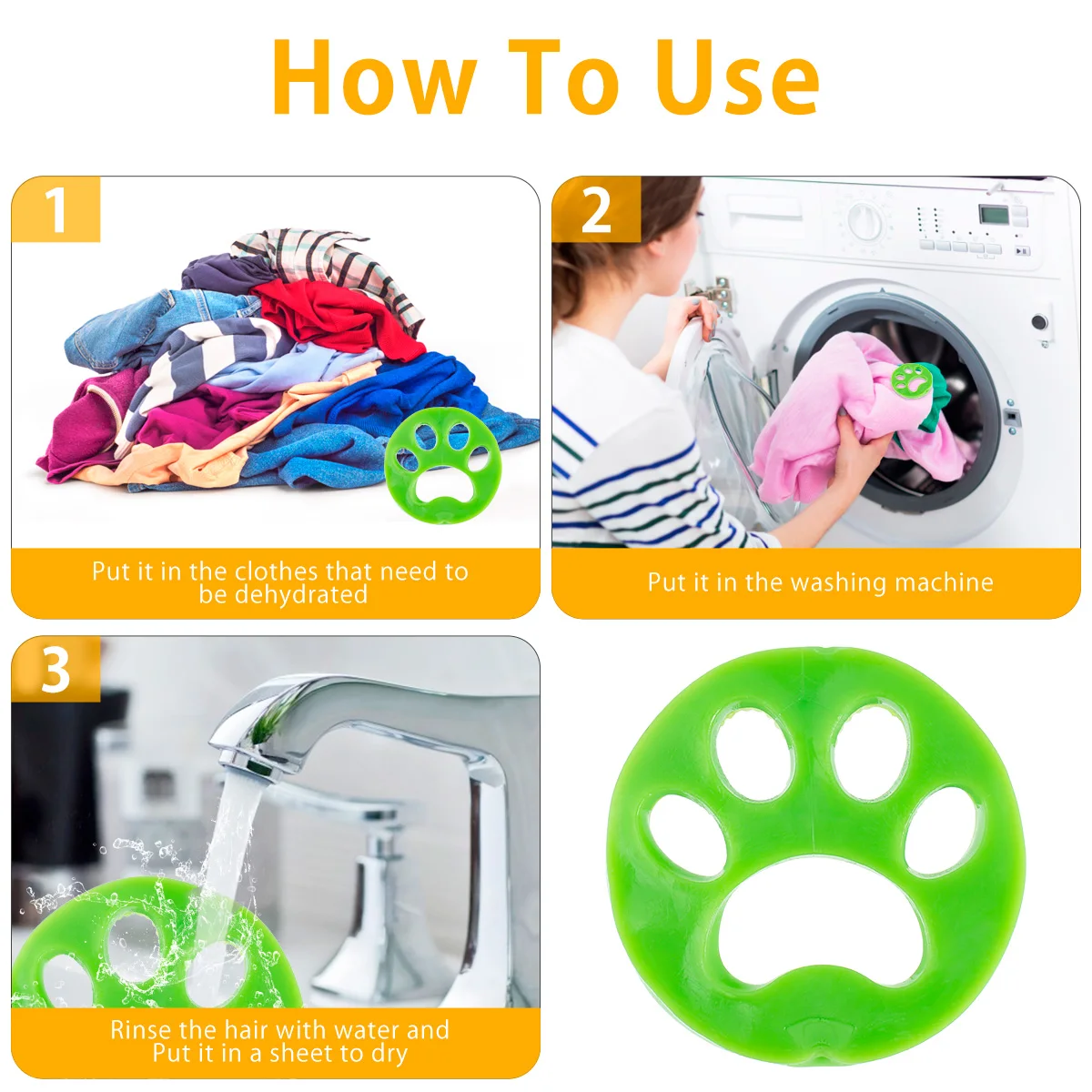 How To Use

1

Put it in the clothes that need to be dehydrated

2

Put it in the washing machine

3

Rinse the hair with water and Put it in a sheet to dry