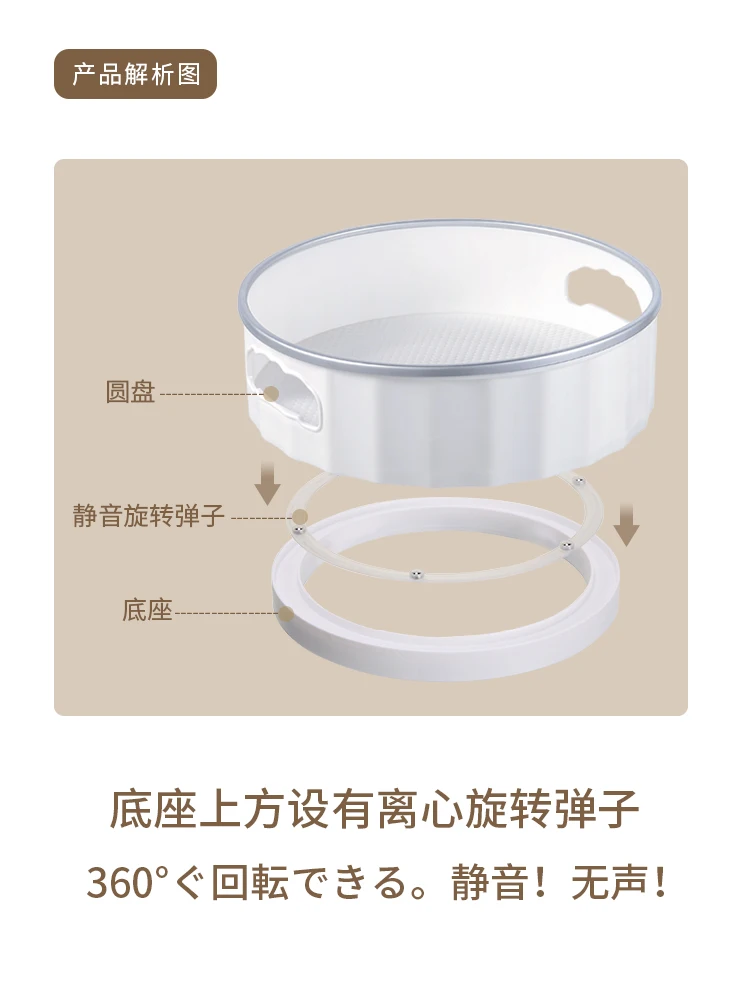 产品解析图

圆盘

静音旋转弹子

底座

底座上方设有离心旋转弹子

360°ぐ回転できる。静音！无声！