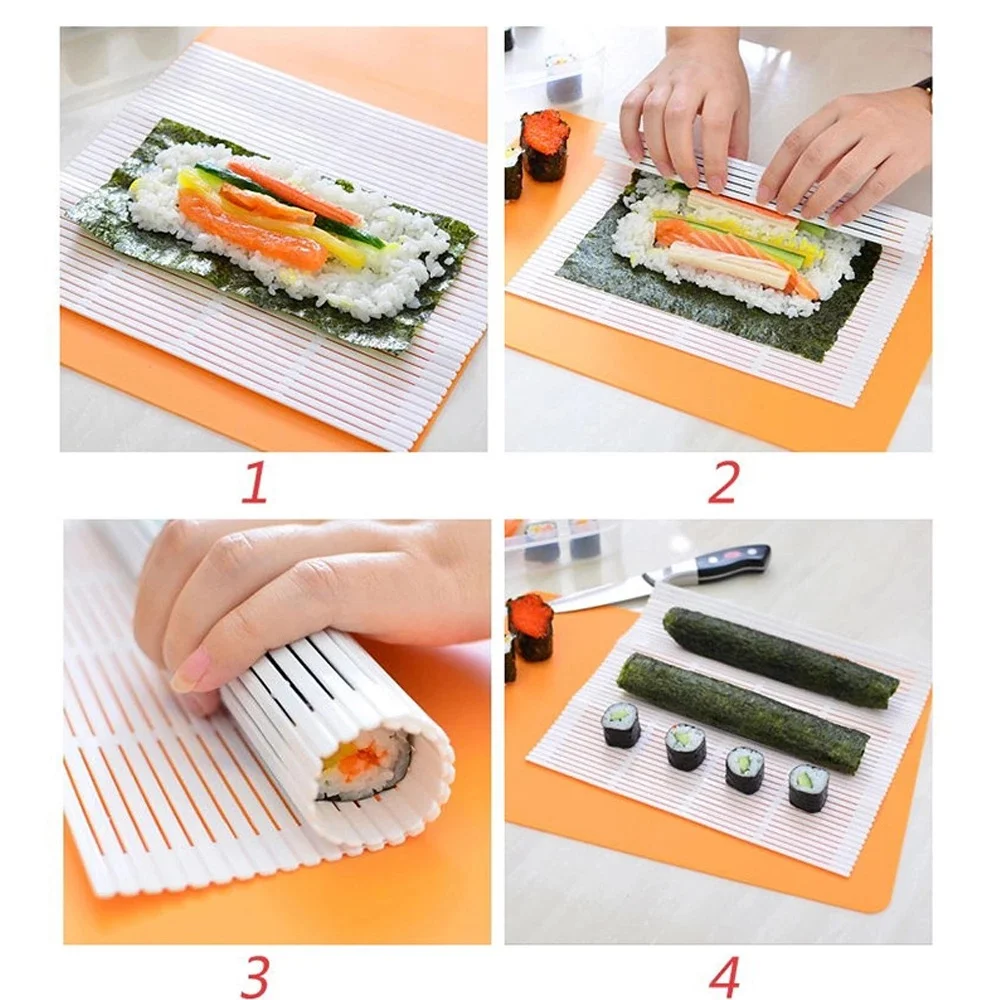 1

2

3

4