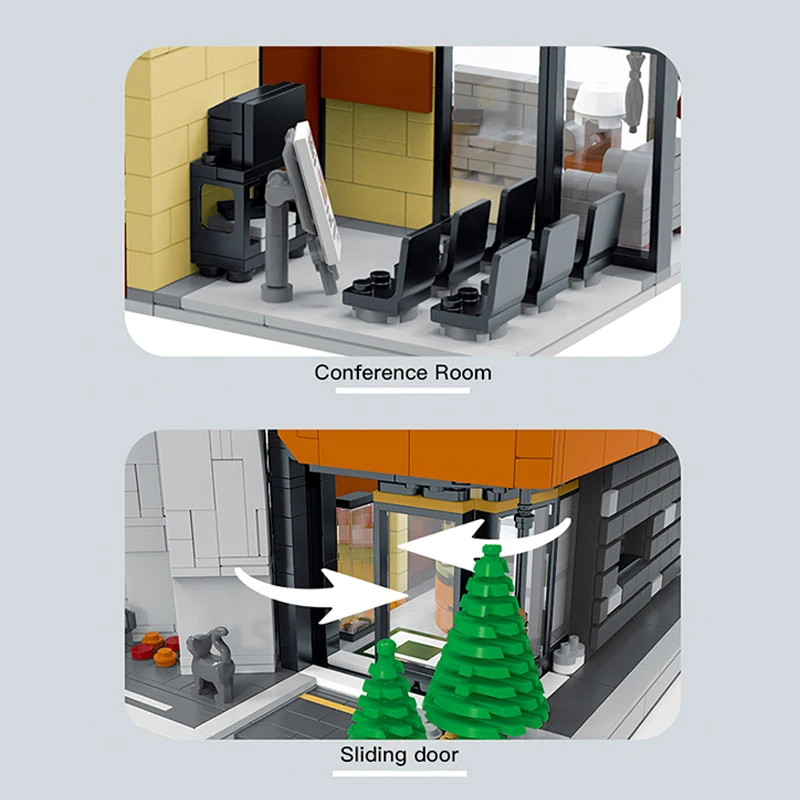 Conference Room

Sliding door