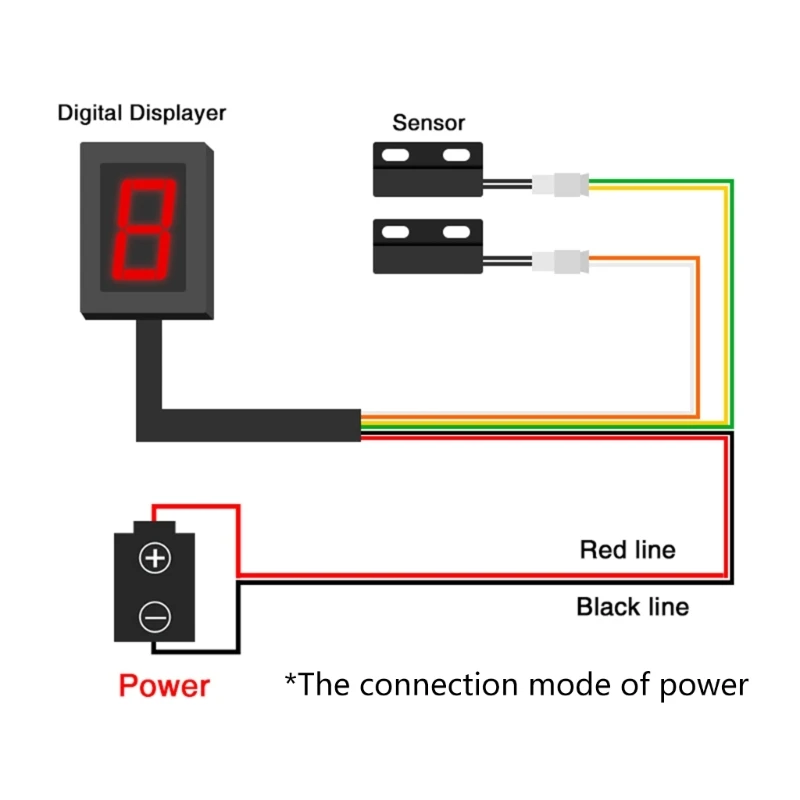 Digital Displayer

Sensor

8

+

−

Red line

Black line

Power

*The connection mode of power