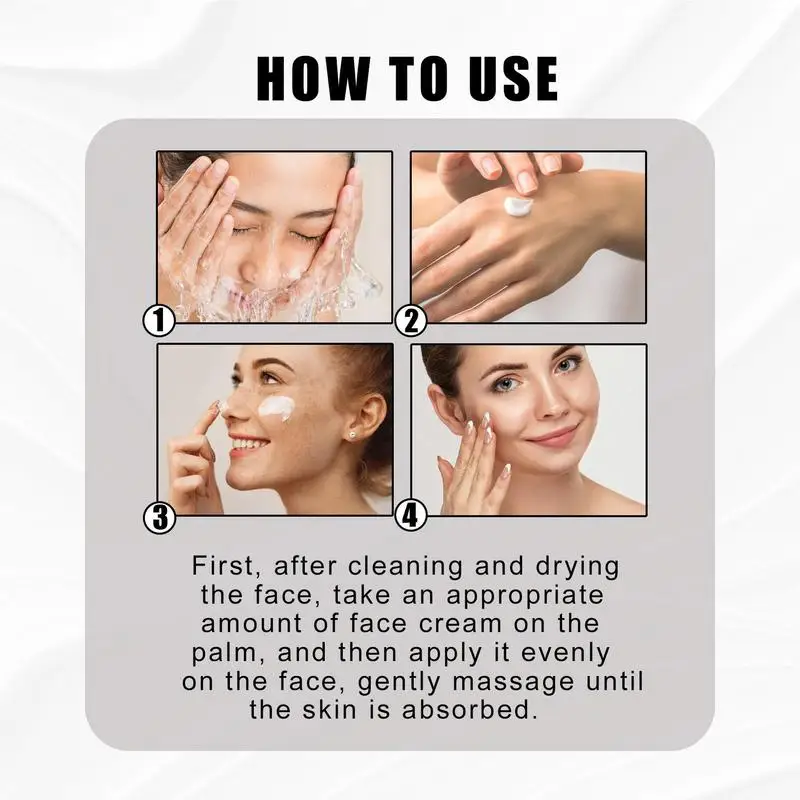 HOW TO USE

1

2

3

4

First, after cleaning and drying the face, take an appropriate amount of face cream on the palm, and then apply it evenly on the face, gently massage until the skin is absorbed.