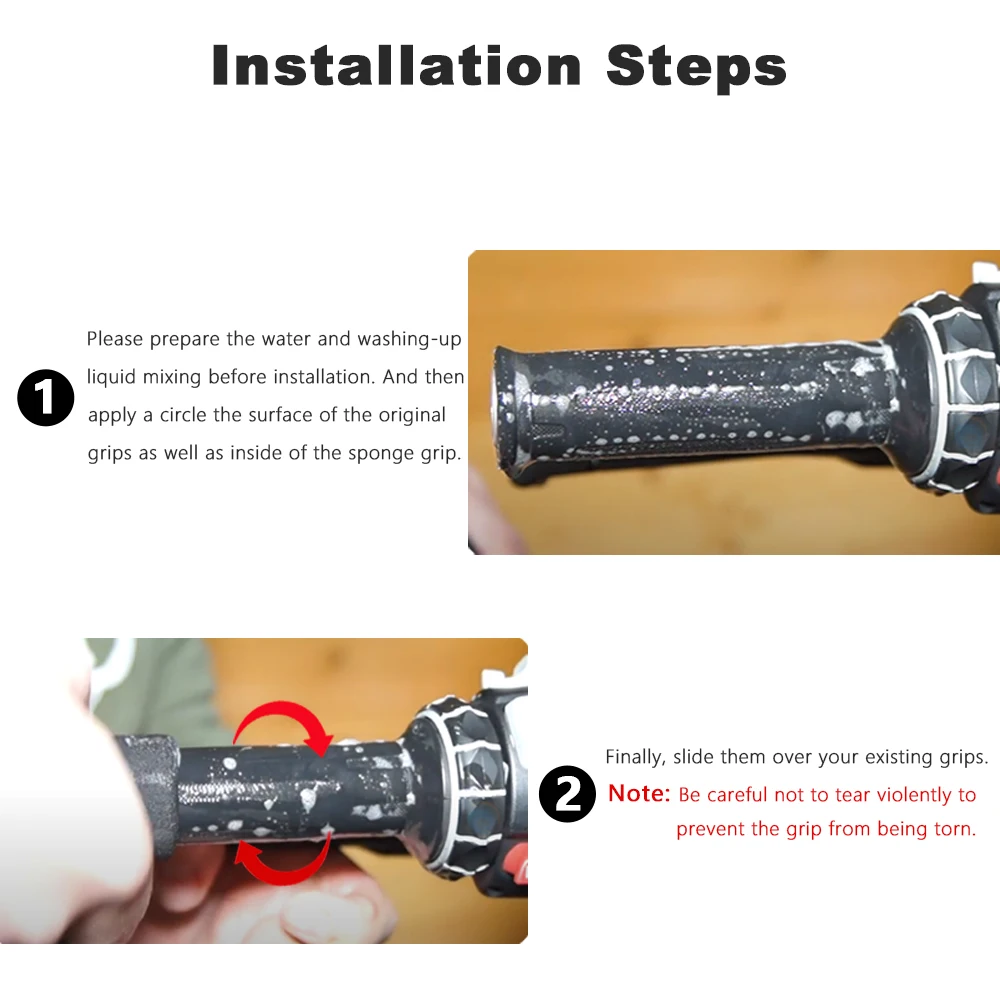 Installation Steps

1

Please prepare the water and washing-up liquid mixing before installation. And then apply a circle the surface of the original grips as well as inside of the sponge grip.

2

Finally, slide them over your existing grips.
Note: Be careful not to tear violently to prevent the grip from being torn.