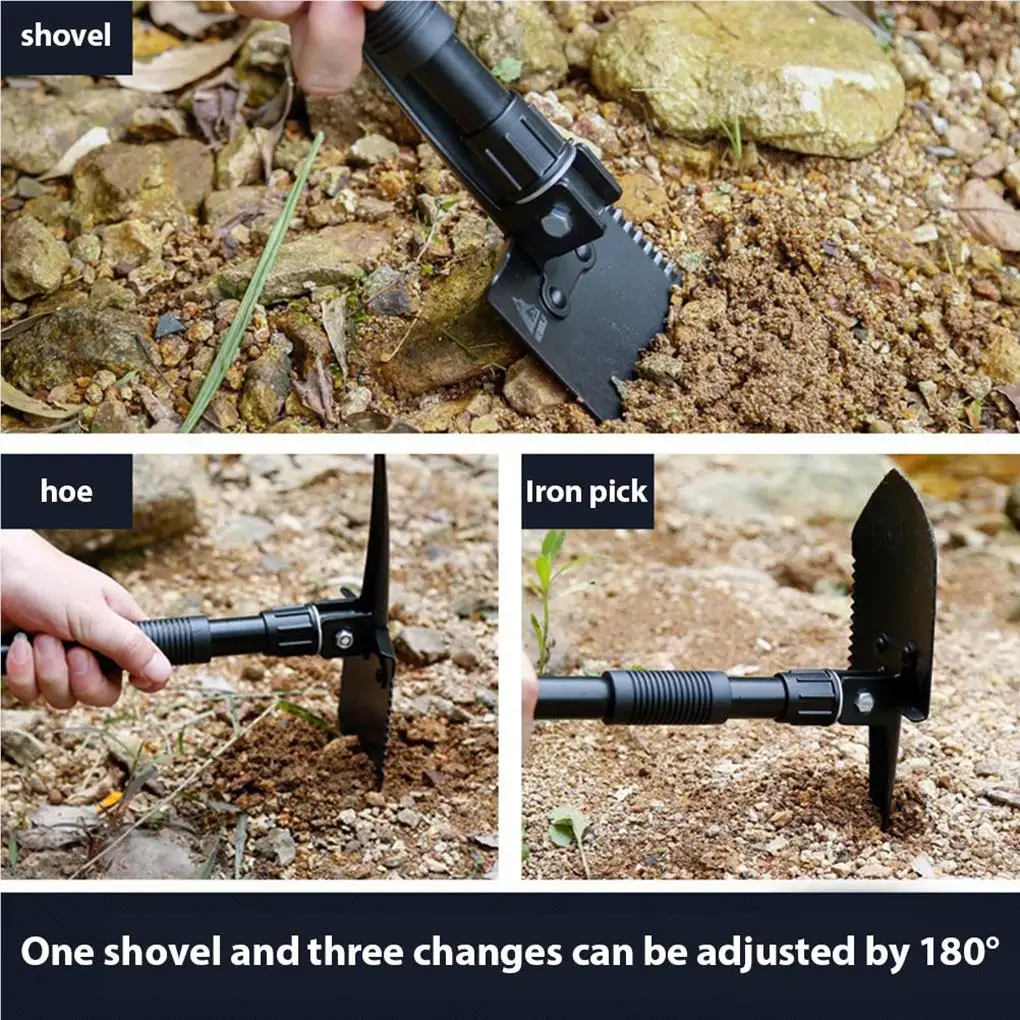 shovel

hoe

Iron pick

One shovel and three changes can be adjusted by 180°