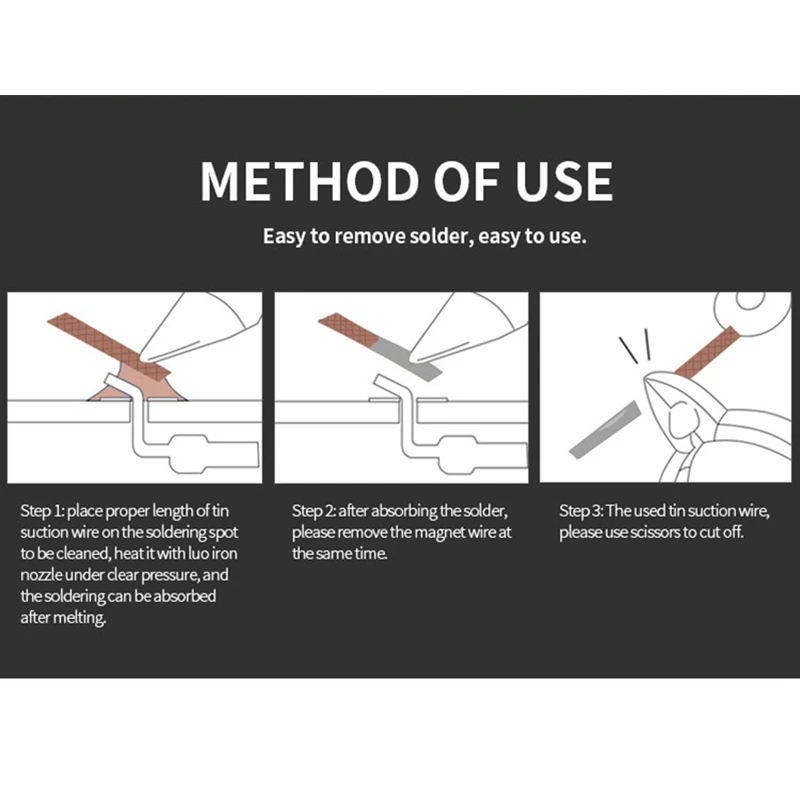 METHOD OF USE

Easy to remove solder, easy to use.

Step 1: place proper length of tin suction wire on the soldering spot to be cleaned, heat it with luo iron nozzle under clear pressure, and the soldering can be absorbed after melting.

Step 2: after absorbing the solder, please remove the magnet wire at the same time.

Step 3: The used tin suction wire, please use scissors to cut off.