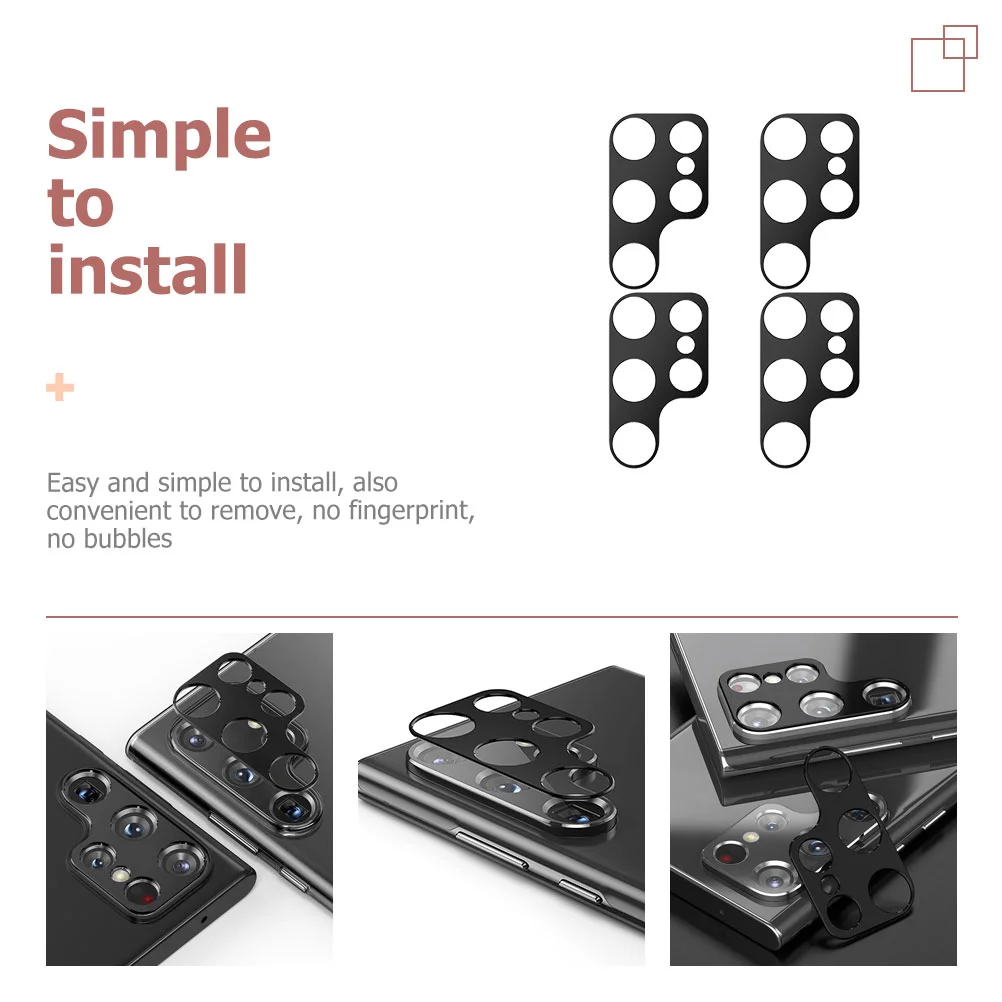 Simple to install

+

Easy and simple to install, also convenient to remove, no fingerprint, no bubbles