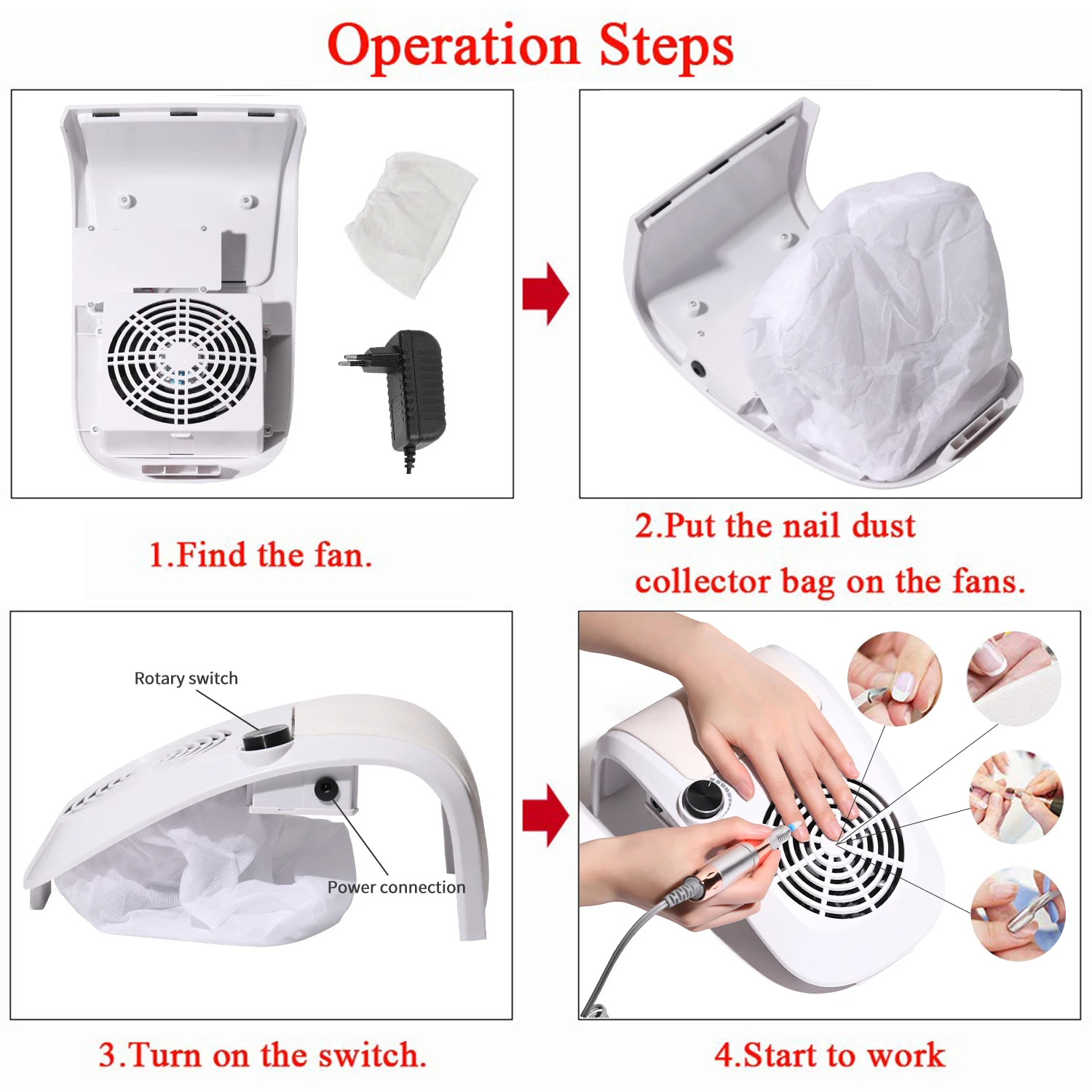 Operation Steps

1.Find the fan.

2.Put the nail dust collector bag on the fans.

Rotary switch

Power connection

3.Turn on the switch.

4.Start to work