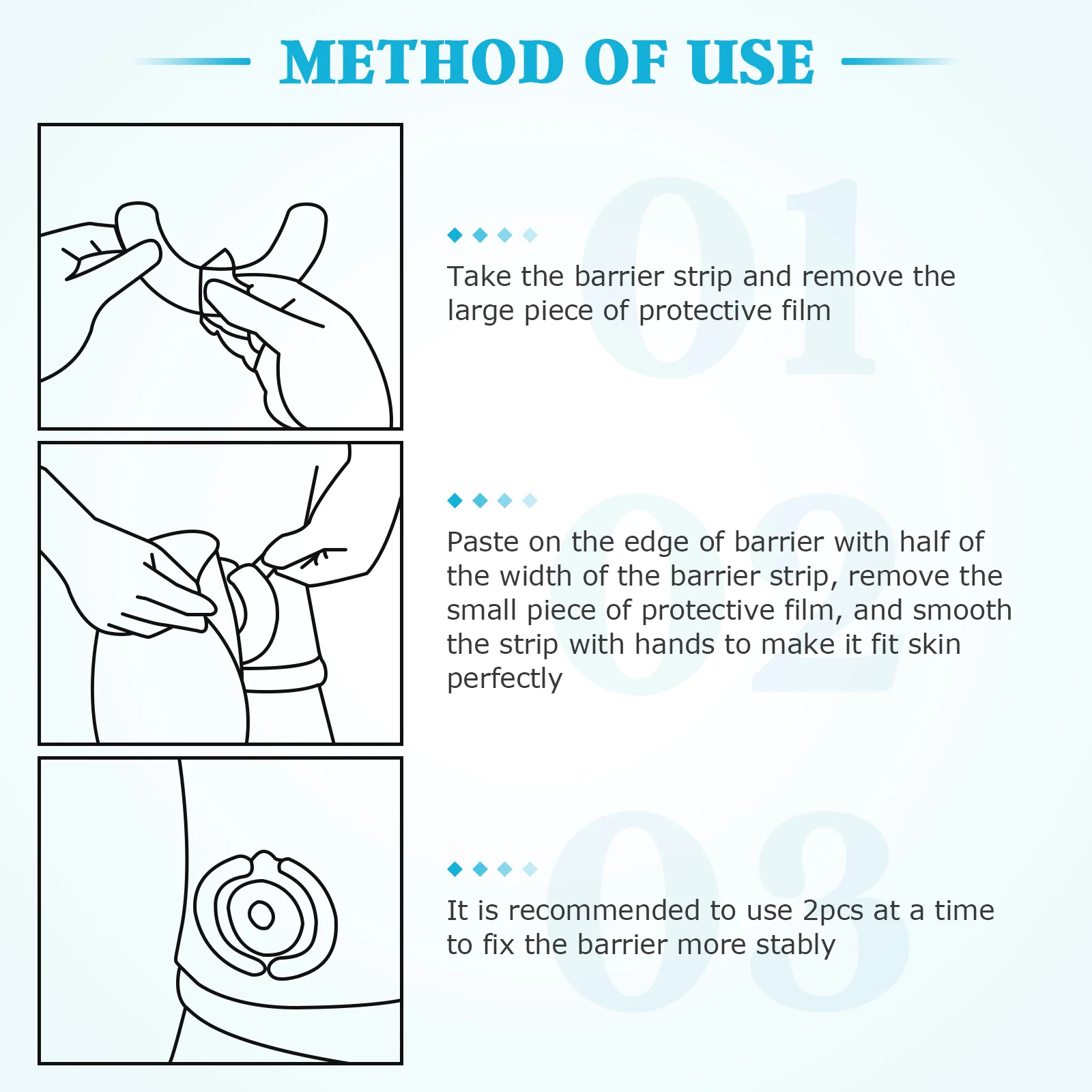 METHOD OF USE

01

Take the barrier strip and remove the large piece of protective film

02

Paste on the edge of barrier with half of the width of the barrier strip, remove the small piece of protective film, and smooth the strip with hands to make it fit skin perfectly

03

It is recommended to use 2pcs at a time to fix the barrier more stably