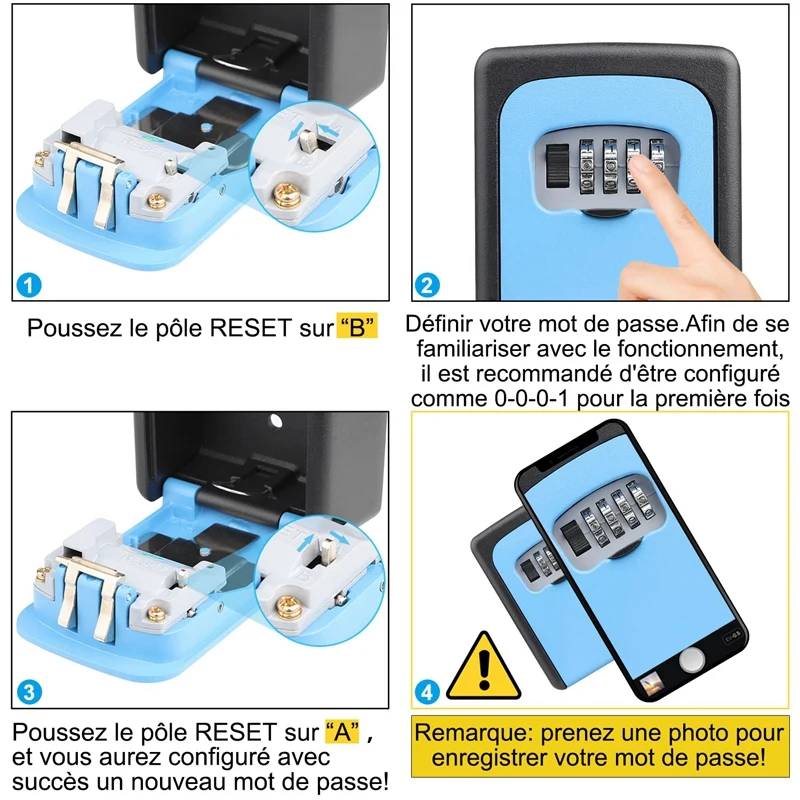 1

Poussez le pôle RESET sur "B"

2

Définir votre mot de passe.Afin de se familiariser avec le fonctionnement, il est recommandé d'être configuré comme 0-0-0-1 pour la première fois

3

Poussez le pôle RESET sur "A" , et vous aurez configuré avec succès un nouveau mot de passe!

4

Remarque: prenez une photo pour enregistrer votre mot de passe!