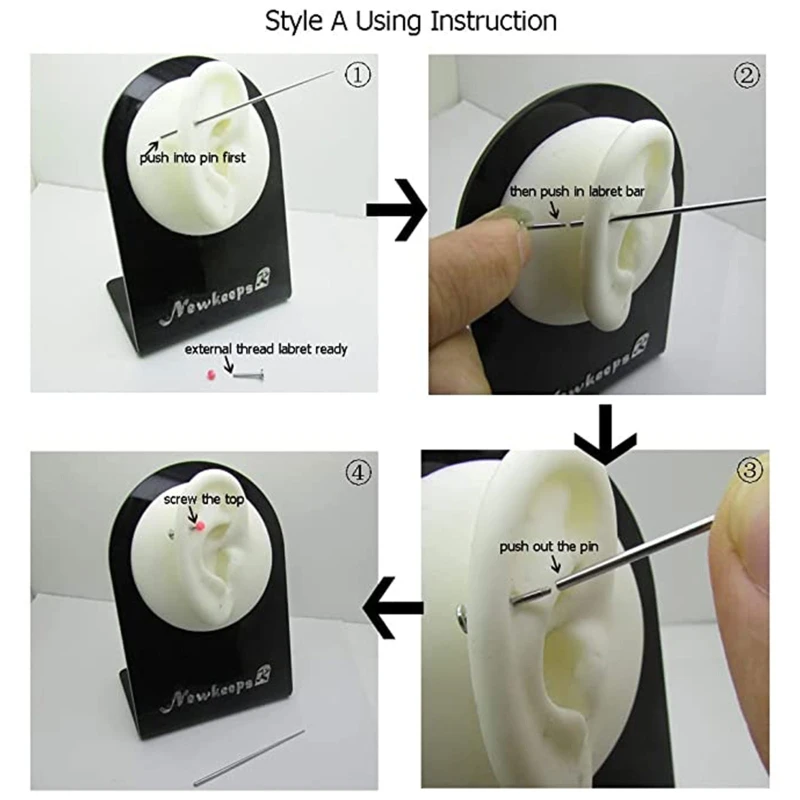 Style A Using Instruction

①
push into pin first
Newkeeps
external thread labret ready

②
then push in labret bar
Newkeeps

③
push out the pin

④
screw the top
Newkeeps