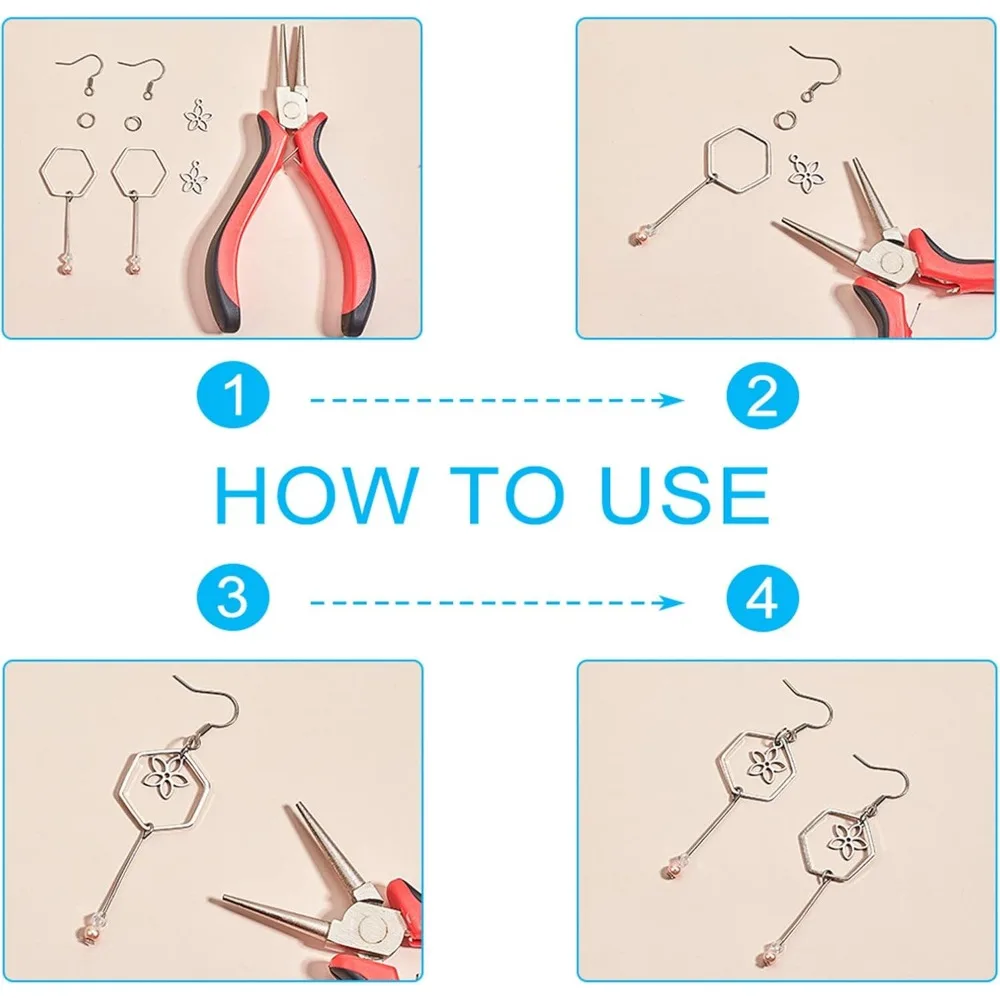 1

2

HOW TO USE

3

4