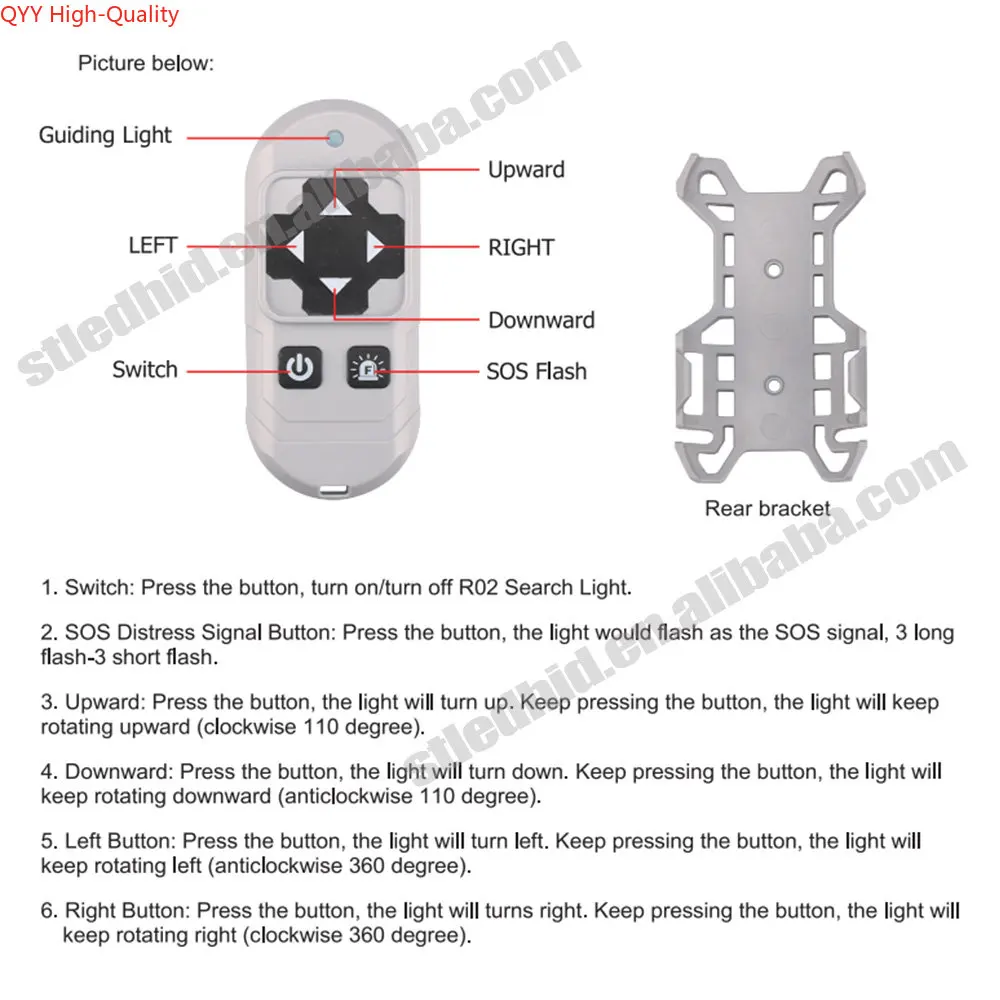 QYY High-Quality

Picture below:

Guiding Light

Upward

LEFT

RIGHT

Downward

Switch

SOS Flash

Rear bracket

stledhid.en.alibaba.com

stledhid.en.alibaba.com

1. Switch: Press the button, turn on/turn off R02 Search Light.

2. SOS Distress Signal Button: Press the button, the light would flash as the SOS signal, 3 long flash-3 short flash.

3. Upward: Press the button, the light will turn up. Keep pressing the button, the light will keep rotating upward (clockwise 110 degree).

4. Downward: Press the button, the light will turn down. Keep pressing the button, the light will keep rotating downward (anticlockwise 110 degree).

5. Left Button: Press the button, the light will turn left. Keep pressing the button, the light will keep rotating left (anticlockwise 360 degree).

6. Right Button: Press the button, the light will turns right. Keep pressing the button, the light will keep rotating right (clockwise 360 degree).