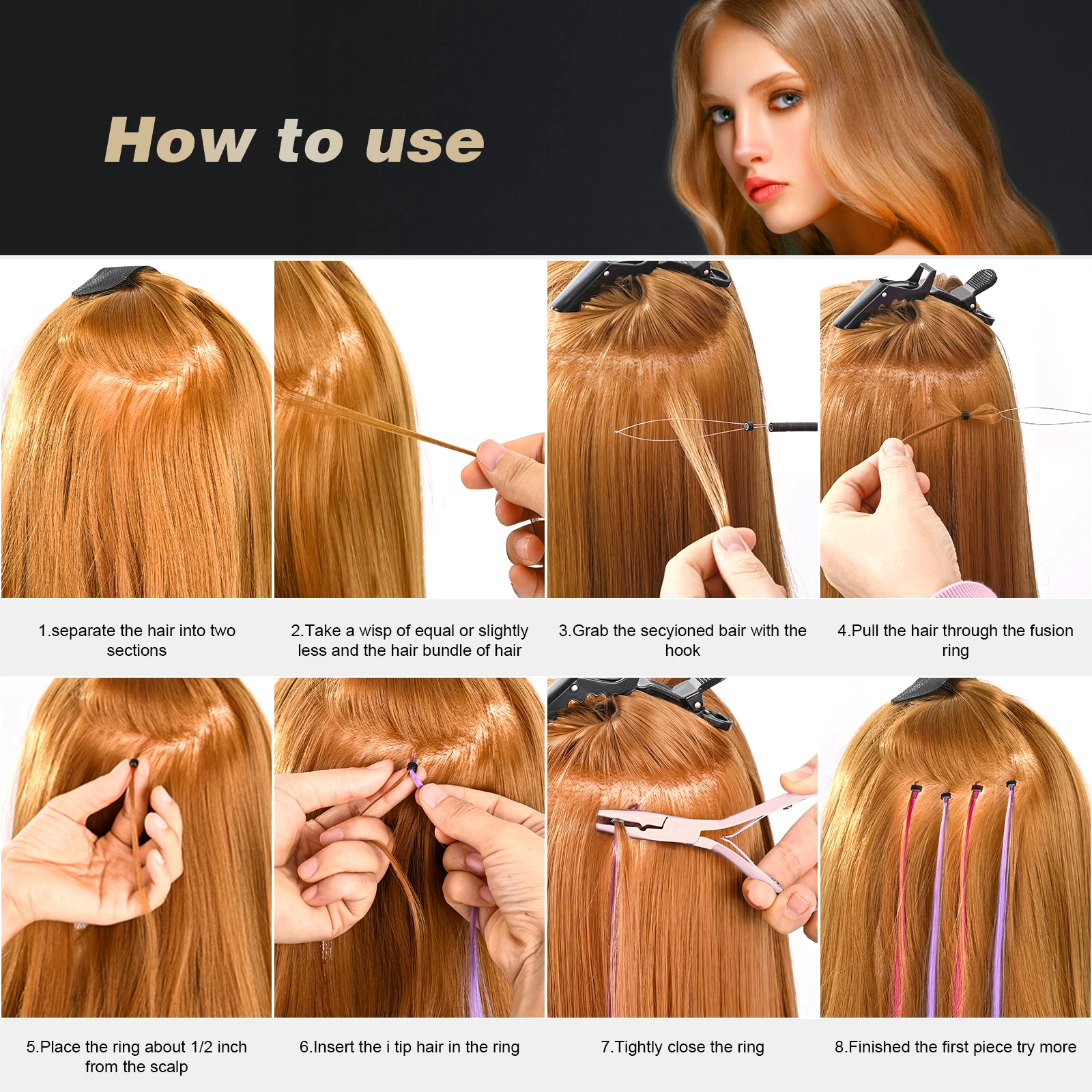 How to use

1.separate the hair into two sections

2.Take a wisp of equal or slightly less and the hair bundle of hair

3.Grab the secyioned bair with the hook

4.Pull the hair through the fusion ring

5.Place the ring about 1/2 inch from the scalp

6.Insert the i tip hair in the ring

7.Tightly close the ring

8.Finished the first piece try more