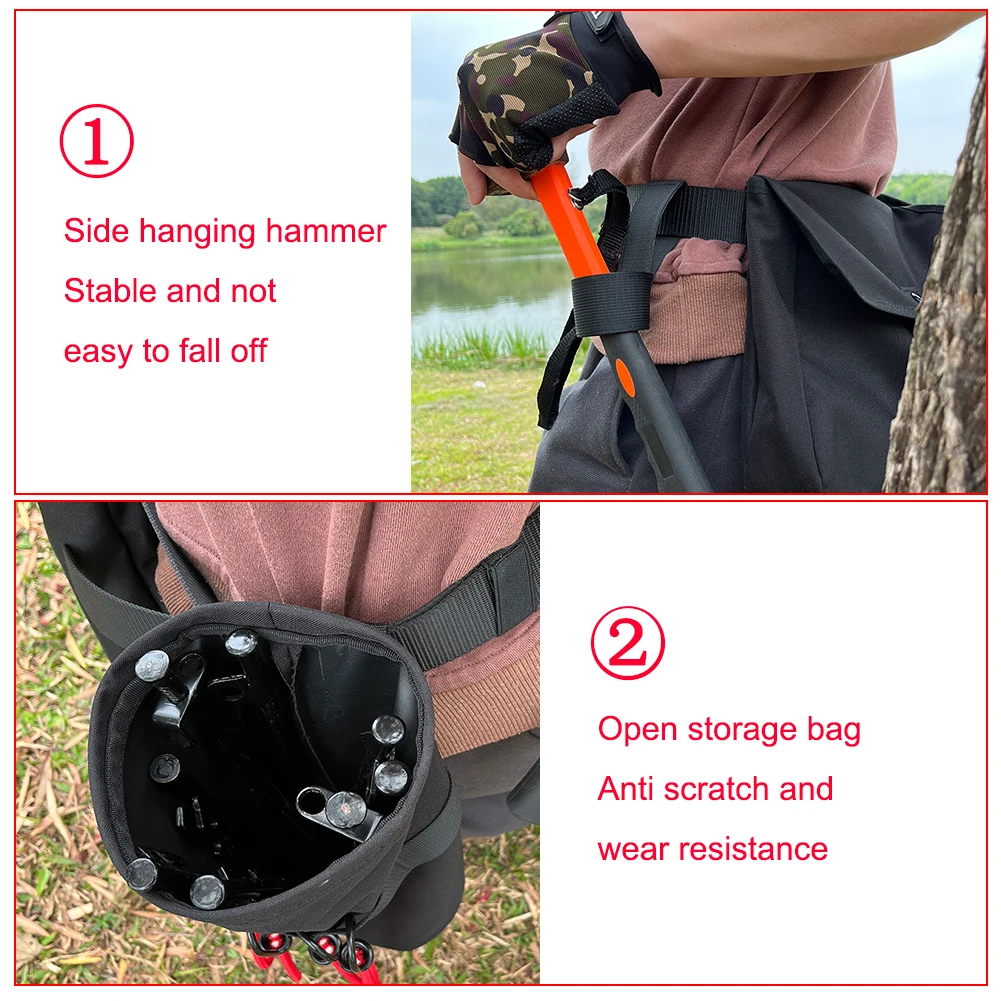 ①

Side hanging hammer
Stable and not
easy to fall off

②

Open storage bag
Anti scratch and
wear resistance