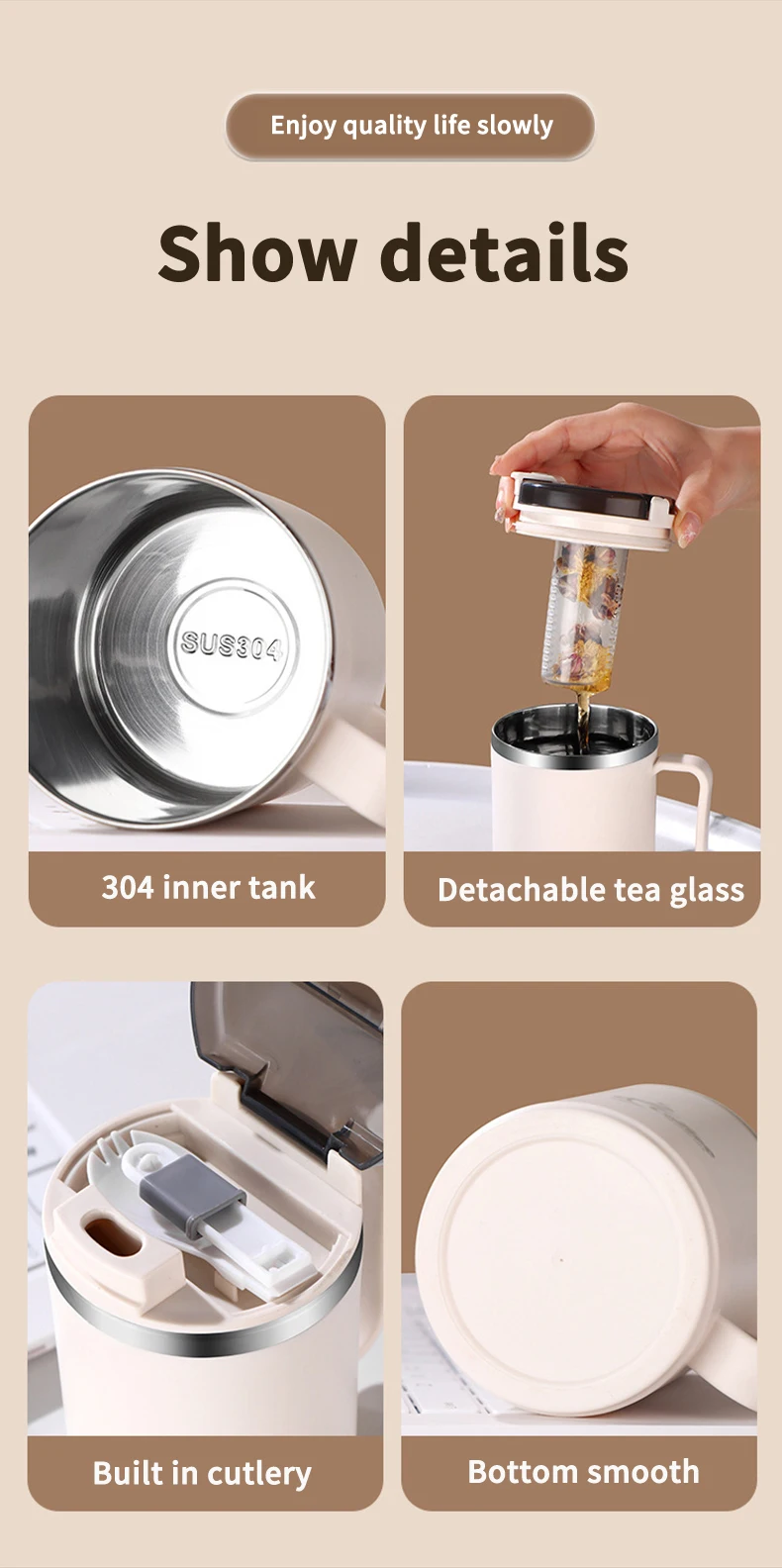 Enjoy quality life slowly

Show details

SUS304

304 inner tank

Detachable tea glass

Built in cutlery

Bottom smooth