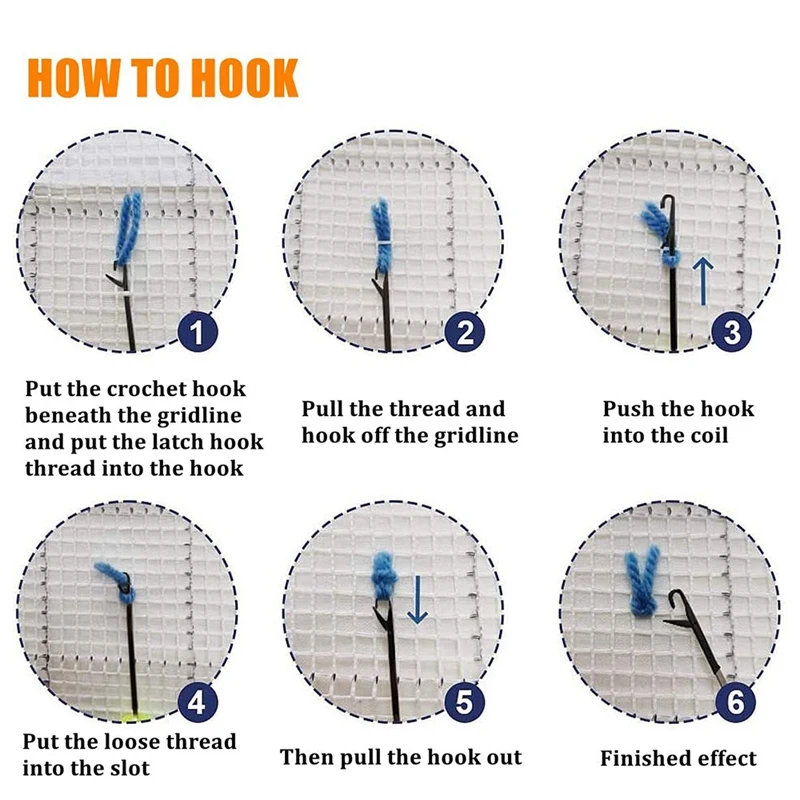 HOW TO HOOK

1

Put the crochet hook beneath the gridline and put the latch hook thread into the hook

2

Pull the thread and hook off the gridline

3

Push the hook into the coil

4

Put the loose thread into the slot

5

Then pull the hook out

6

Finished effect