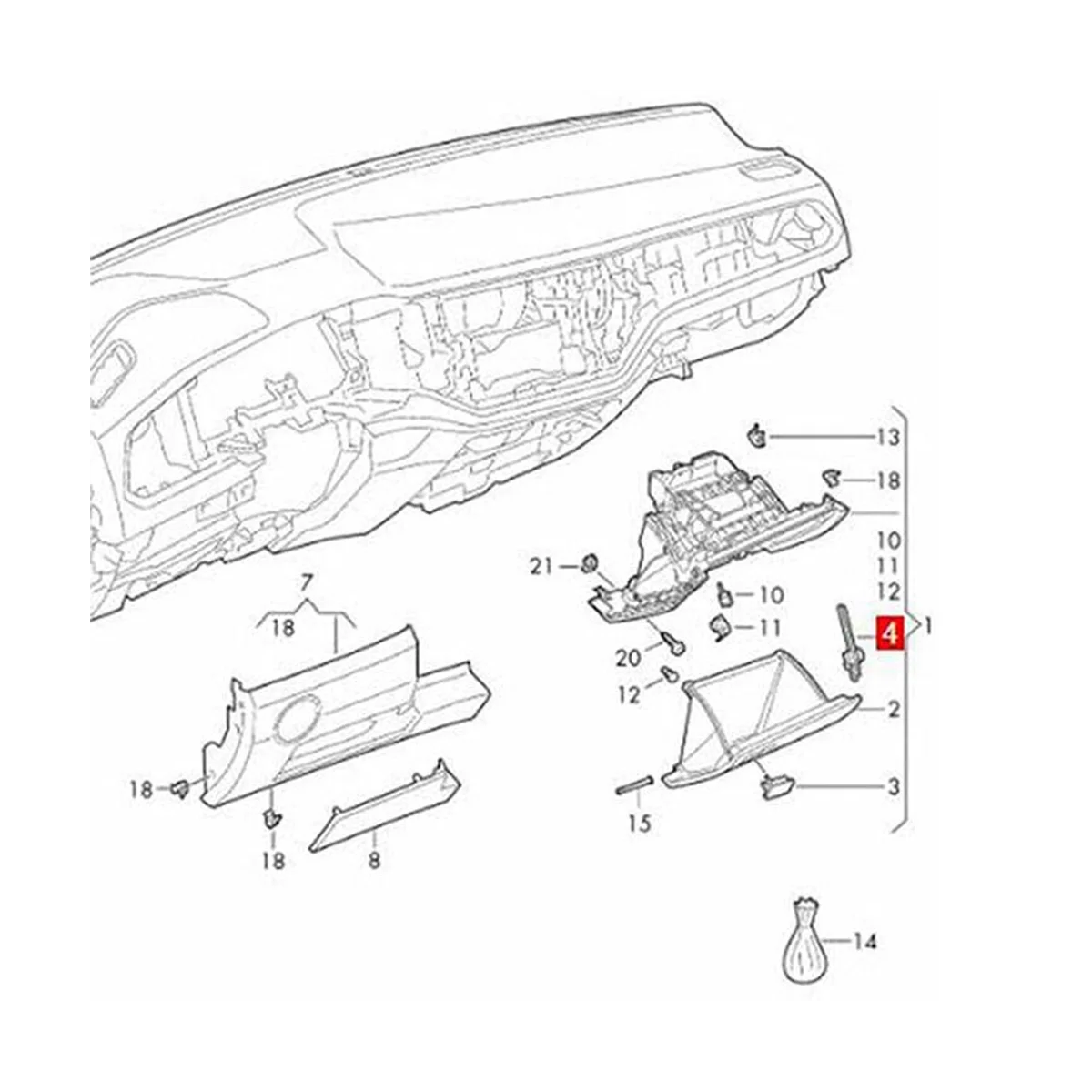 13
18
10
11
12
21
10
11
4
1
20
12
2
3
15
7
18
18
18
8
14