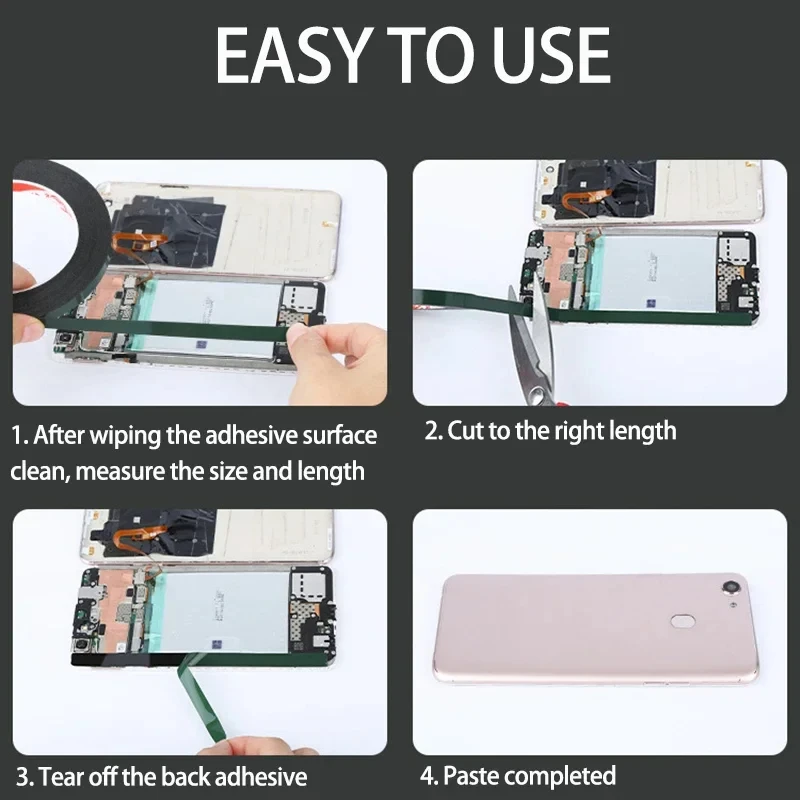 EASY TO USE

1. After wiping the adhesive surface clean, measure the size and length

2. Cut to the right length

3. Tear off the back adhesive

4. Paste completed