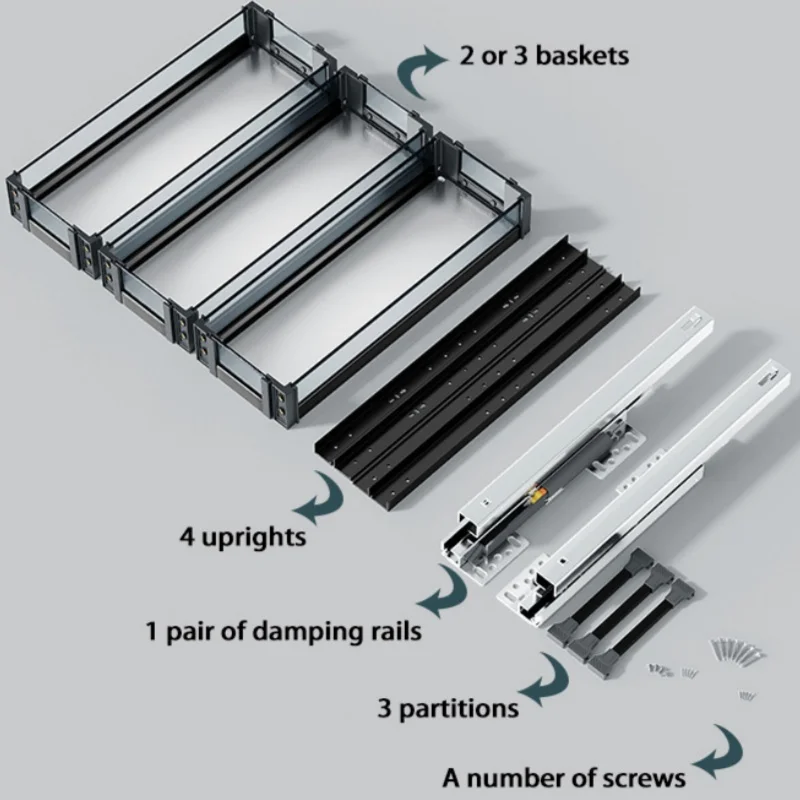 2 or 3 baskets

4 uprights

1 pair of damping rails

3 partitions

A number of screws