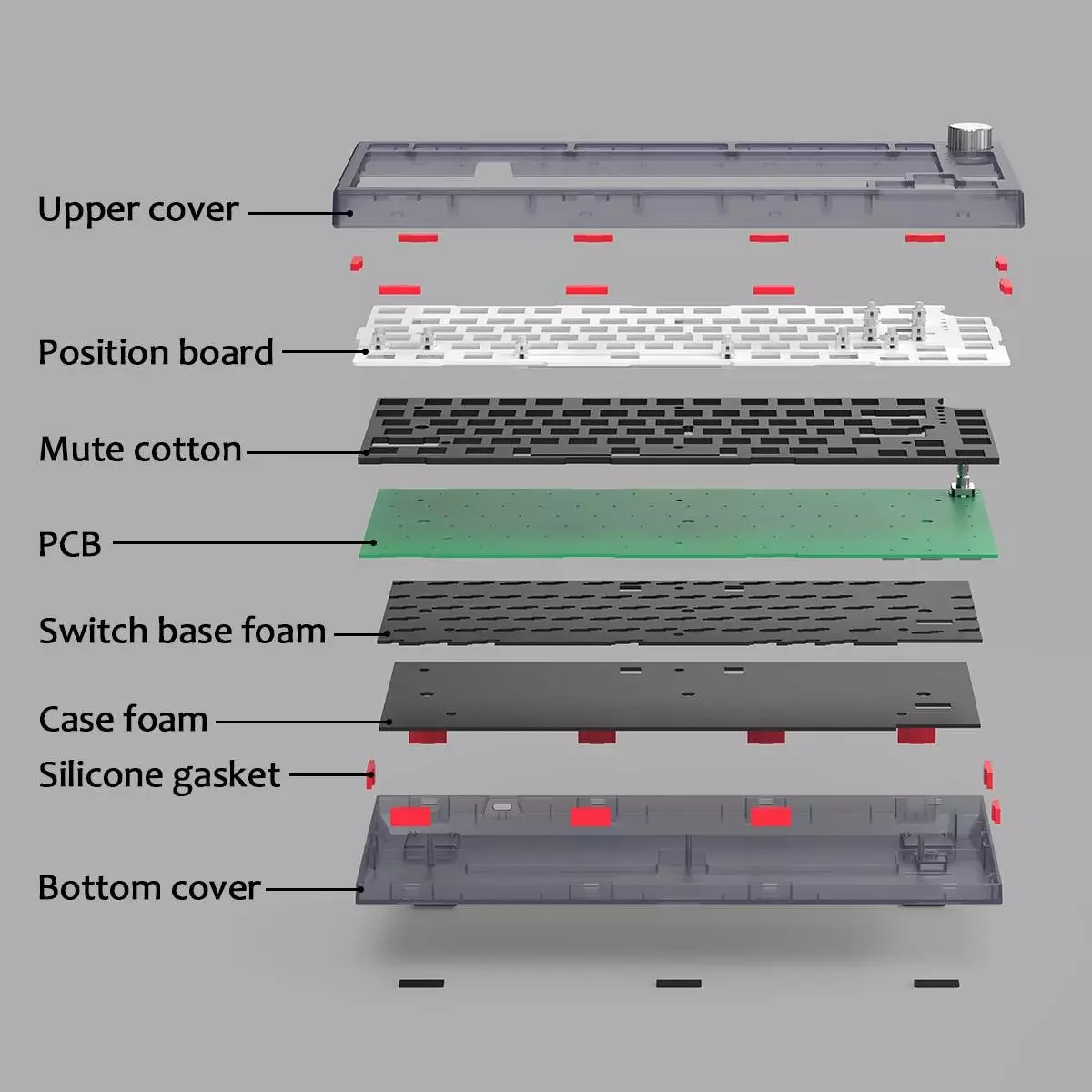 Upper cover

Position board

Mute cotton

PCB

Switch base foam

Case foam

Silicone gasket

Bottom cover