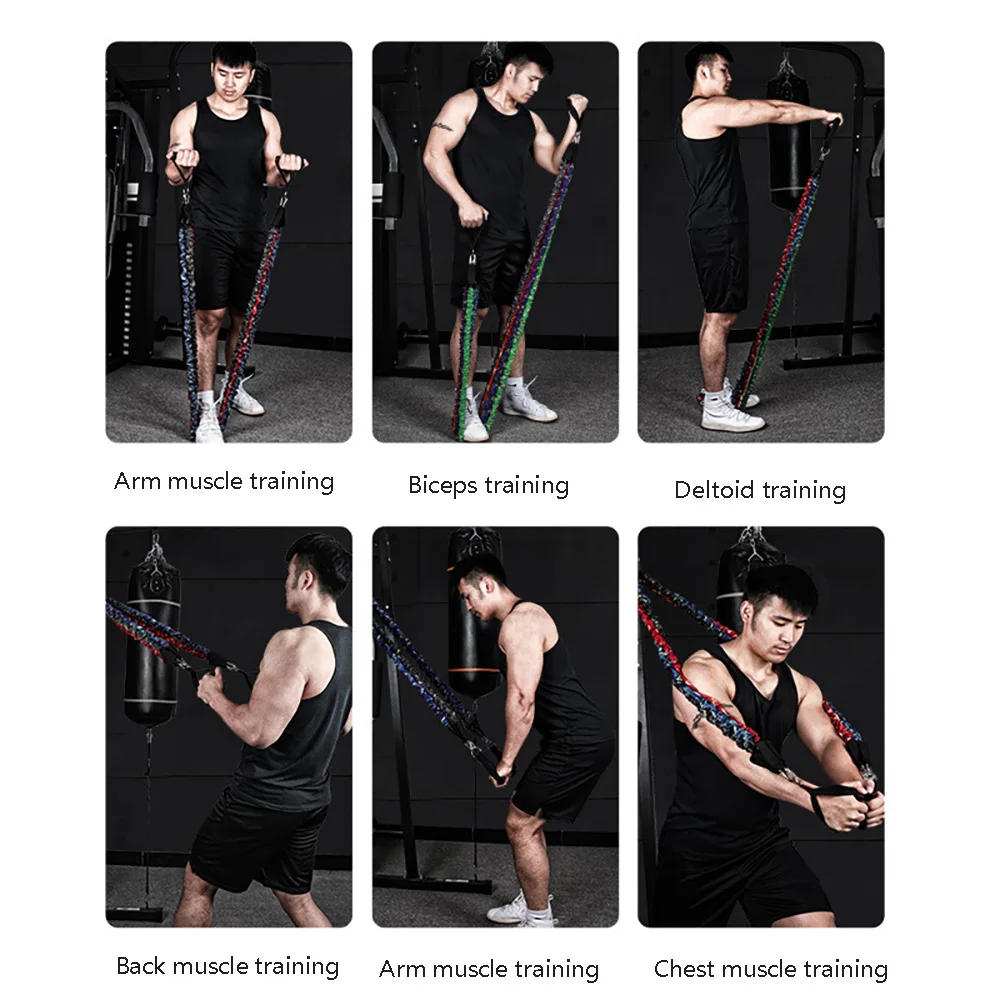 Arm muscle training

Biceps training

Deltoid training

Back muscle training

Arm muscle training

Chest muscle training