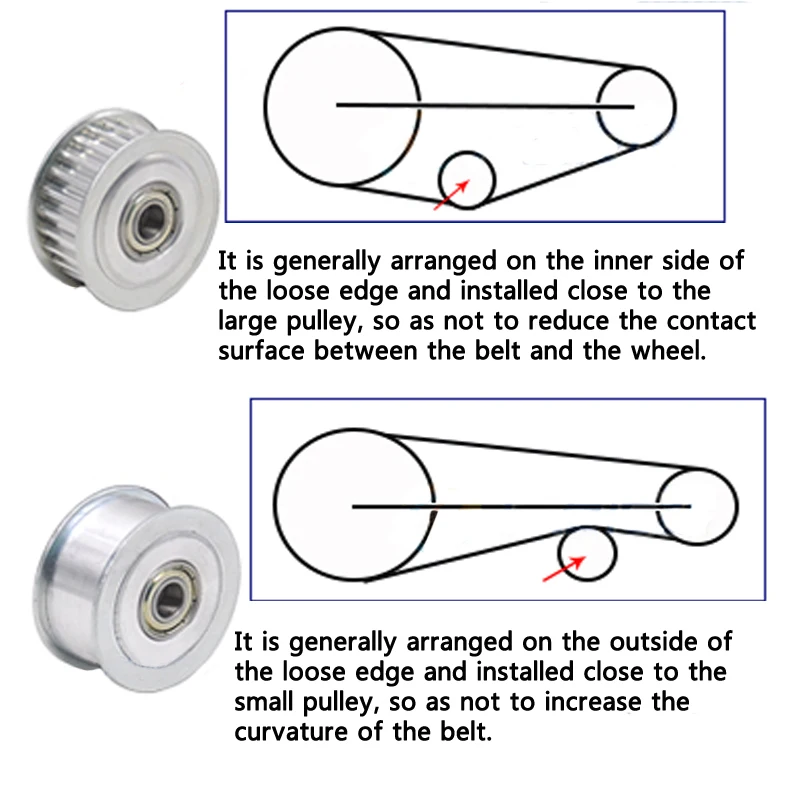 It is generally arranged on the inner side of the loose edge and installed close to the large pulley, so as not to reduce the contact surface between the belt and the wheel.

It is generally arranged on the outside of the loose edge and installed close to the small pulley, so as not to increase the curvature of the belt.