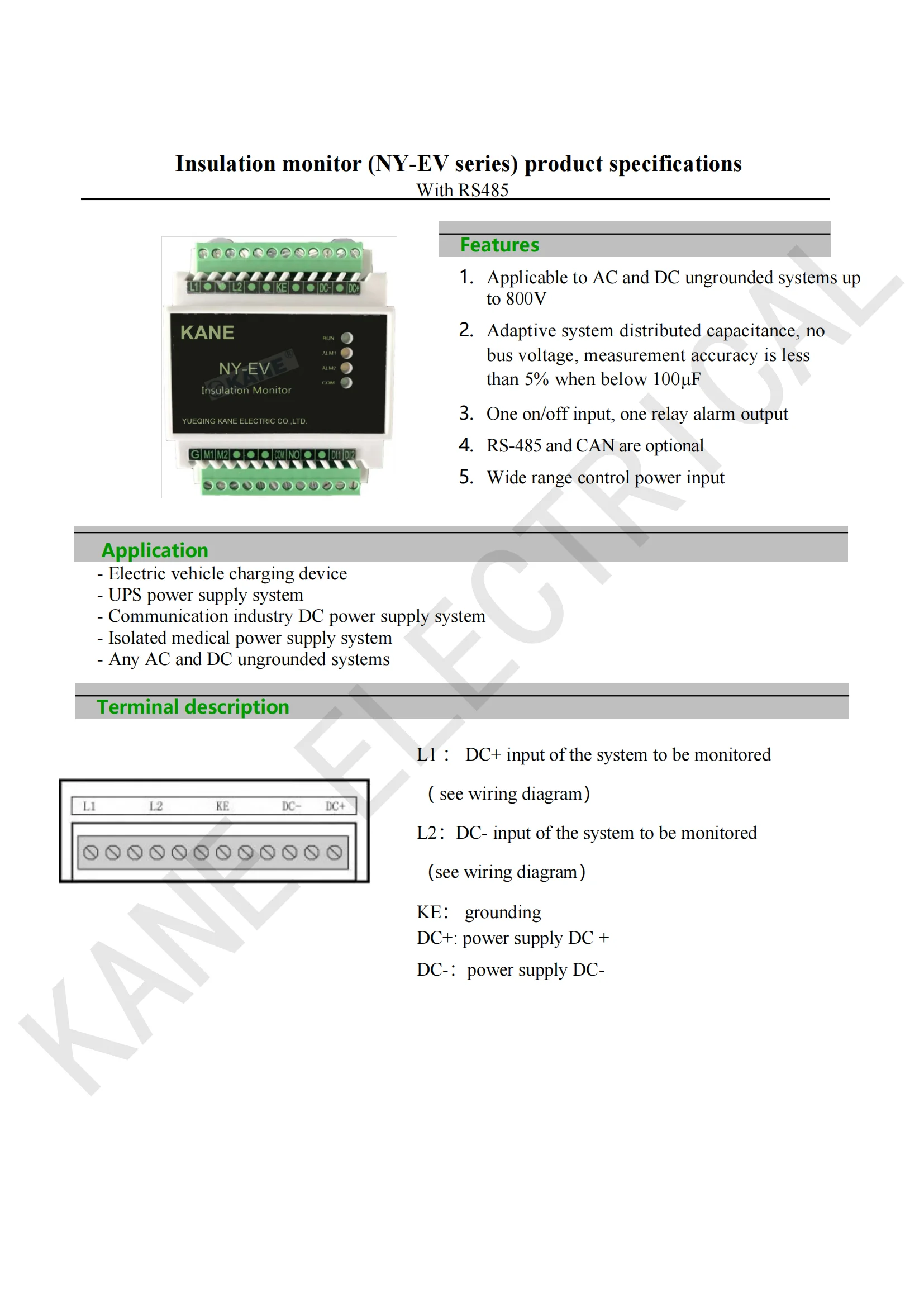 Insulation monitor (NY-EV series) product specifications
With RS485

L1 L2 KE DC- DC+

KANE
NY-EV
Insulation Monitor
RUN
ALM1
ALM2
COM
YUEQING KANE ELECTRIC CO.,LTD.

G M1 M2 COM NO DI1 DI2

Features

1. Applicable to AC and DC ungrounded systems up to 800V
2. Adaptive system distributed capacitance, no bus voltage, measurement accuracy is less than 5% when below 100μF
3. One on/off input, one relay alarm output
4. RS-485 and CAN are optional
5. Wide range control power input

Application
- Electric vehicle charging device
- UPS power supply system
- Communication industry DC power supply system
- Isolated medical power supply system
- Any AC and DC ungrounded systems

Terminal description

L1 L2 KE DC- DC+

L1： DC+ input of the system to be monitored
( see wiring diagram)
L2： DC- input of the system to be monitored
(see wiring diagram)
KE： grounding
DC+: power supply DC +
DC-： power supply DC-

KANE ELECTRICAL