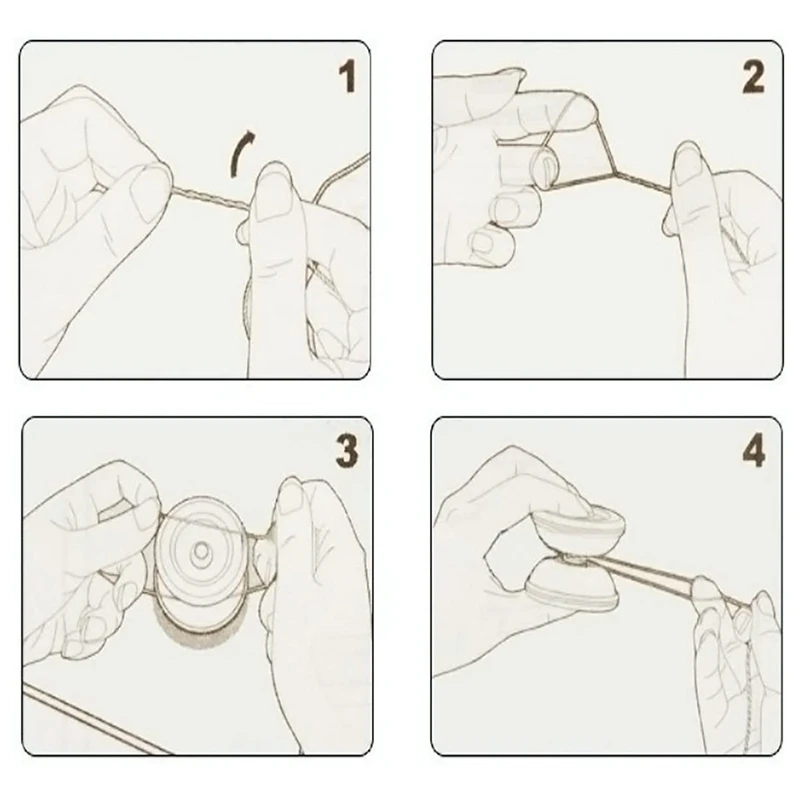 1

2

3

4